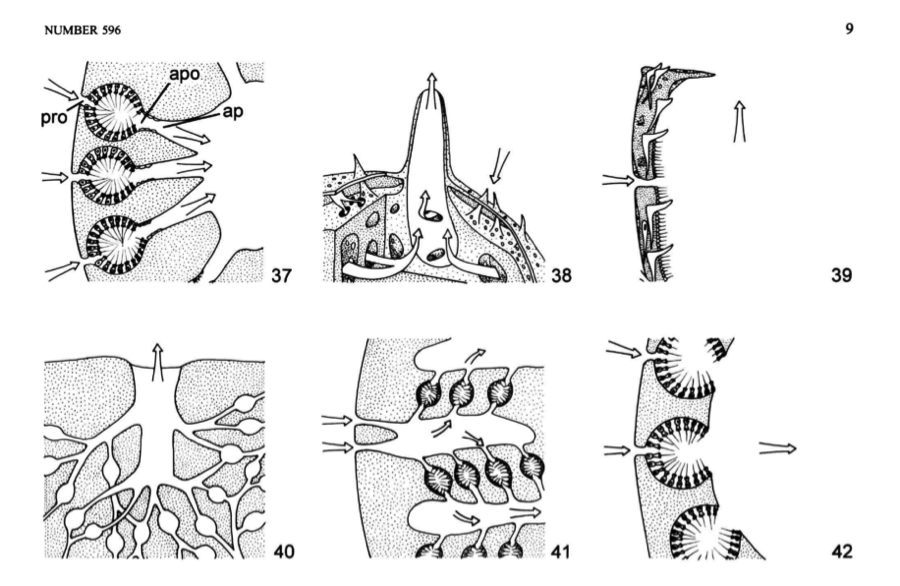 NUMBER 596

9

apo
pro
ap

37

38

39

40

41

42