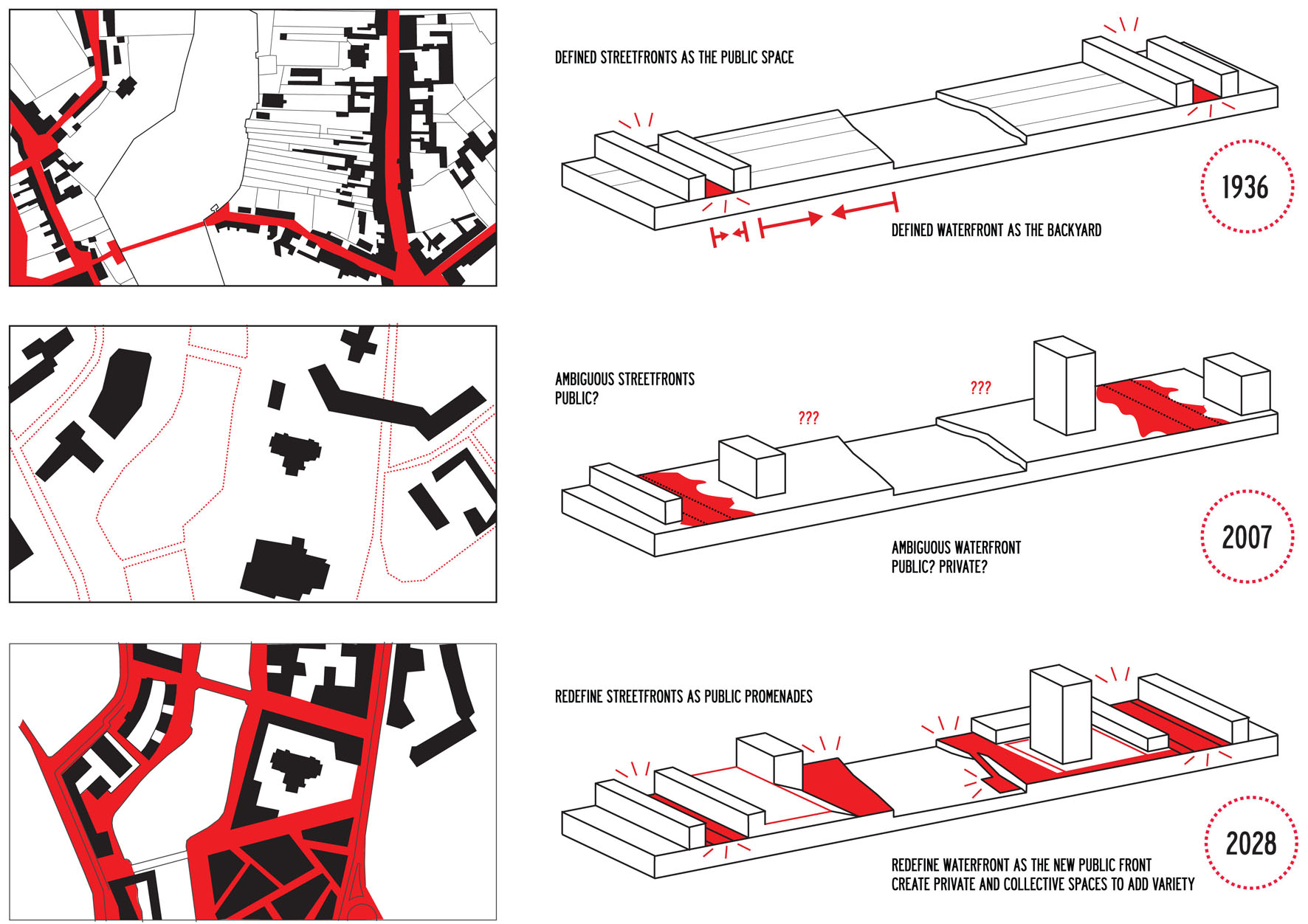 DEFINED STREETFRONTS AS THE PUBLIC SPACE

1936

DEFINED WATERFRONT AS THE BACKYARD

AMBIGUOUS STREETFRONTS
PUBLIC?

???

???

2007

AMBIGUOUS WATERFRONT
PUBLIC? PRIVATE?

REDEFINE STREETFRONTS AS PUBLIC PROMENADES

2028

REDEFINE WATERFRONT AS THE NEW PUBLIC FRONT
CREATE PRIVATE AND COLLECTIVE SPACES TO ADD VARIETY