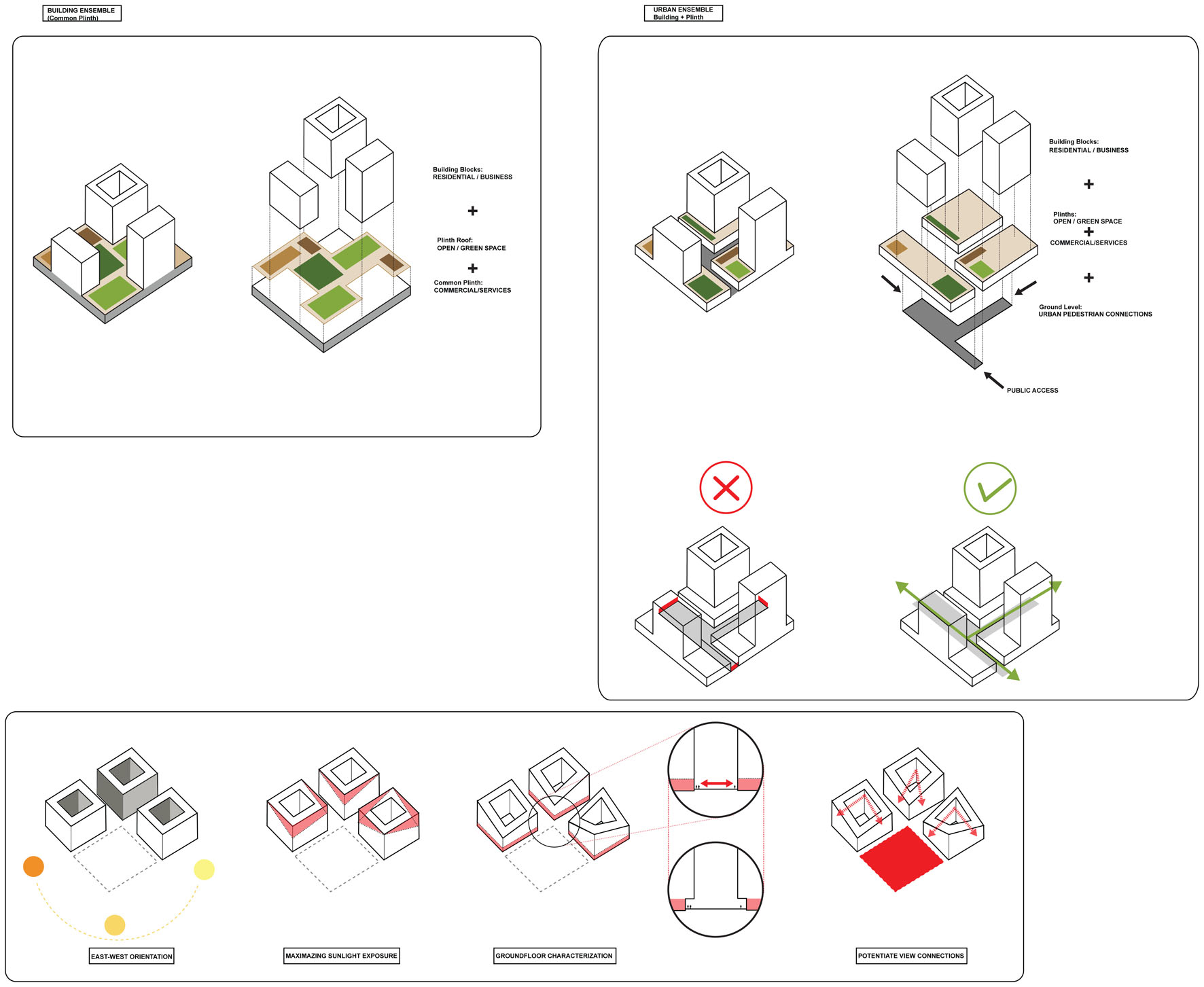 BUILDING ENSEMBLE
(Common Plinth)

Building Blocks:
RESIDENTIAL / BUSINESS

+

Plinth Roof:
OPEN / GREEN SPACE

+

Common Plinth:
COMMERCIAL/SERVICES

URBAN ENSEMBLE
Building + Plinth

Building Blocks:
RESIDENTIAL / BUSINESS

+

Plinths:
OPEN / GREEN SPACE
+
COMMERCIAL/SERVICES

+

Ground Level:
URBAN PEDESTRIAN CONNECTIONS

PUBLIC ACCESS

EAST-WEST ORIENTATION

MAXIMAZING SUNLIGHT EXPOSURE

GROUNDFLOOR CHARACTERIZATION

POTENTIATE VIEW CONNECTIONS