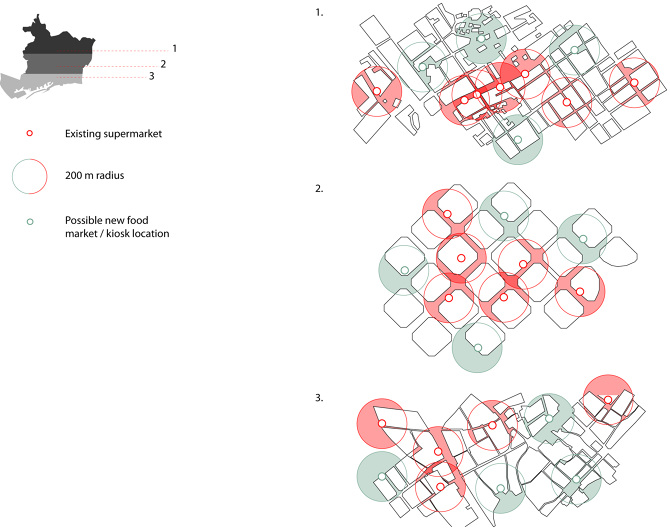 1

2

3

Existing supermarket

200 m radius

Possible new food market / kiosk location

1.

2.

3.