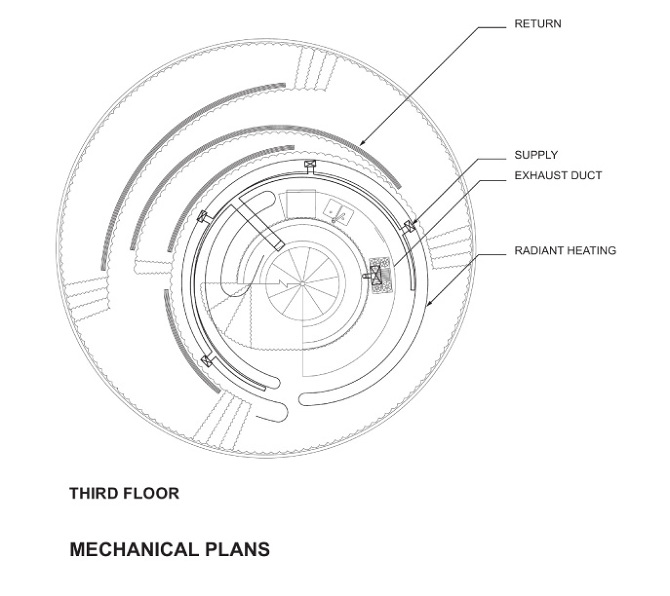 RETURN

SUPPLY

EXHAUST DUCT

RADIANT HEATING

THIRD FLOOR

MECHANICAL PLANS