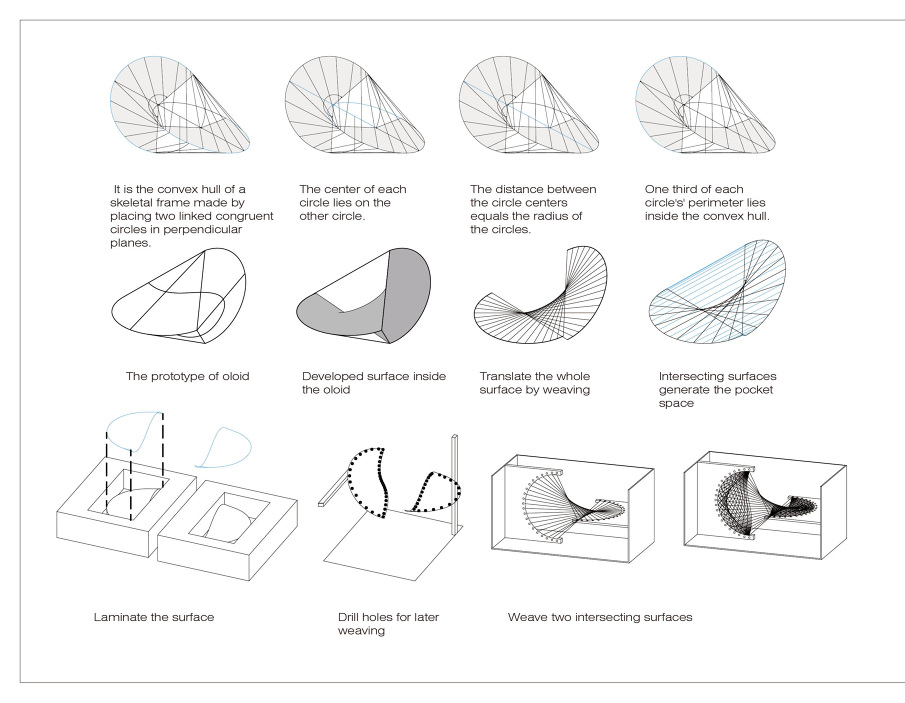 It is the convex hull of a skeletal frame made by placing two linked congruent circles in perpendicular planes.

The center of each circle lies on the other circle.

The distance between the circle centers equals the radius of the circles.

One third of each circle's' perimeter lies inside the convex hull.

The prototype of oloid

Developed surface inside the oloid

Translate the whole surface by weaving

Intersecting surfaces generate the pocket space

Laminate the surface

Drill holes for later weaving

Weave two intersecting surfaces