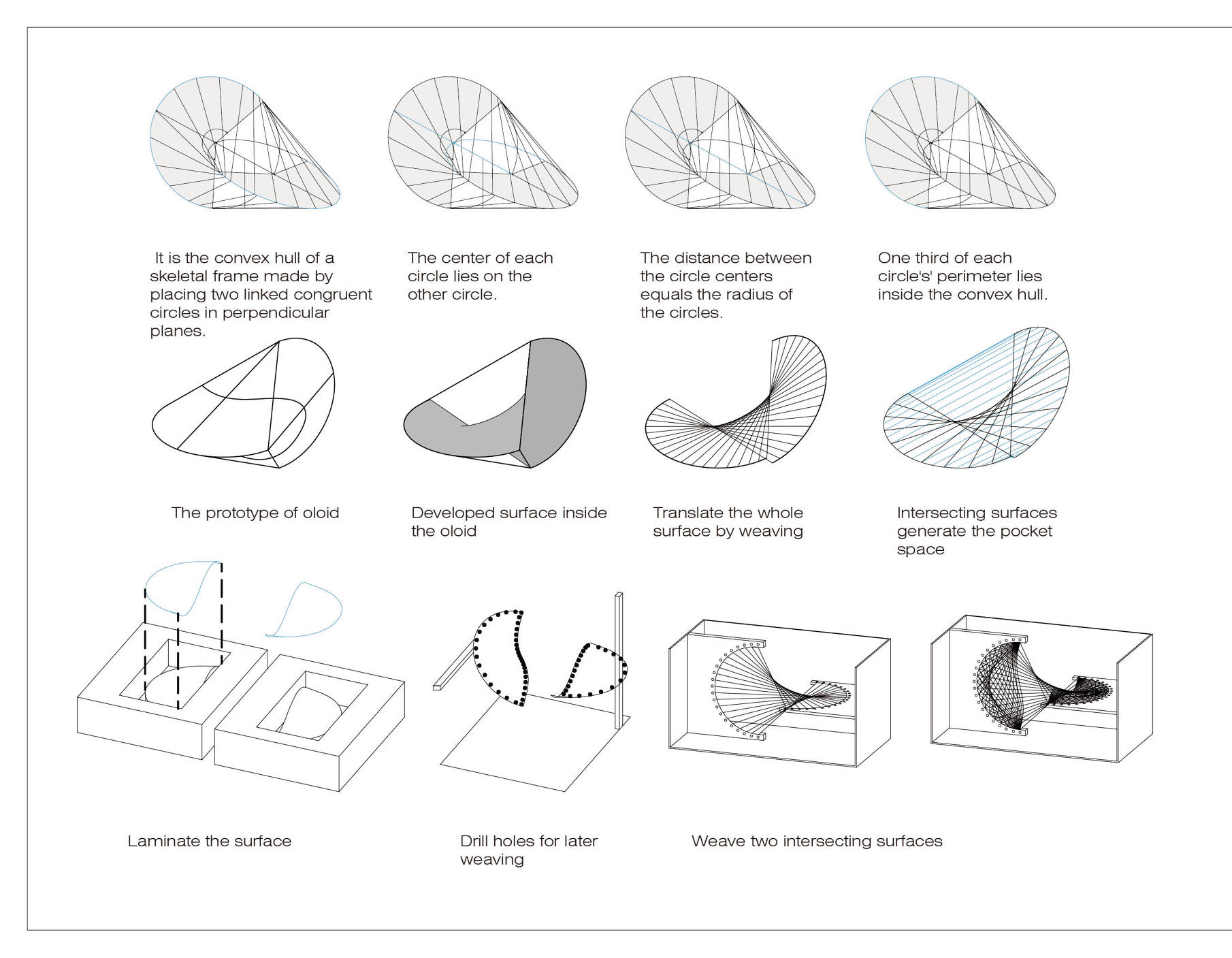 It is the convex hull of a skeletal frame made by placing two linked congruent circles in perpendicular planes.

The center of each circle lies on the other circle.

The distance between the circle centers equals the radius of the circles.

One third of each circle's' perimeter lies inside the convex hull.

The prototype of oloid

Developed surface inside the oloid

Translate the whole surface by weaving

Intersecting surfaces generate the pocket space

Laminate the surface

Drill holes for later weaving

Weave two intersecting surfaces