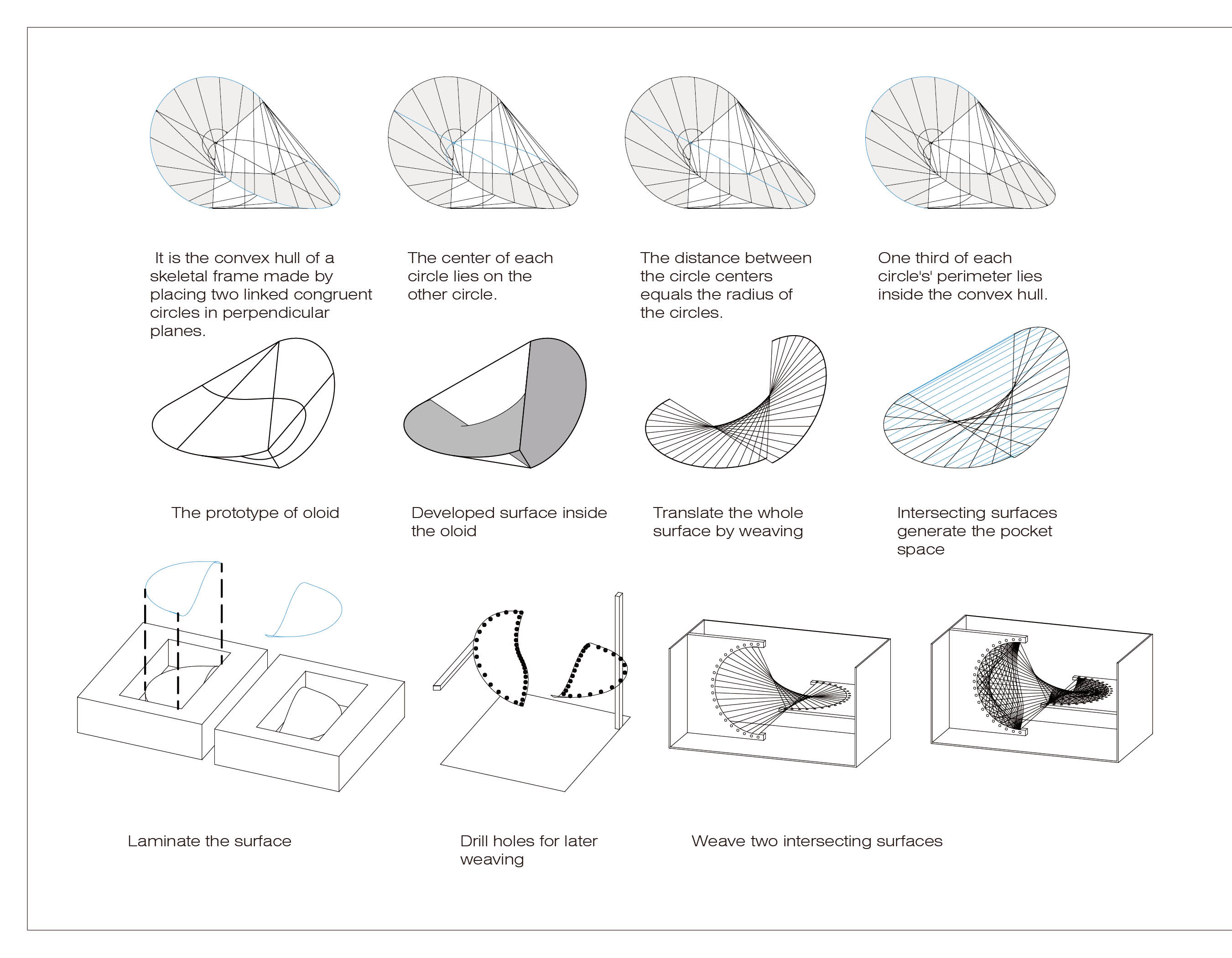 It is the convex hull of a skeletal frame made by placing two linked congruent circles in perpendicular planes.

The center of each circle lies on the other circle.

The distance between the circle centers equals the radius of the circles.

One third of each circle's' perimeter lies inside the convex hull.

The prototype of oloid

Developed surface inside the oloid

Translate the whole surface by weaving

Intersecting surfaces generate the pocket space

Laminate the surface

Drill holes for later weaving

Weave two intersecting surfaces