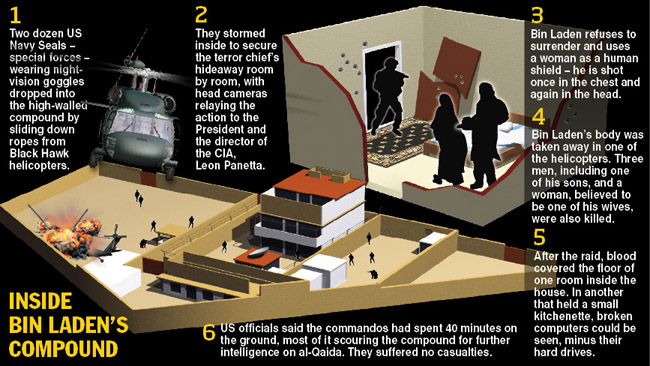 1
Two dozen US Navy Seals – special forces – wearing night-vision goggles dropped into the high-walled compound by sliding down ropes from Black Hawk helicopters.

2
They stormed inside to secure the terror chief's hideaway room by room, with head cameras relaying the action to the President and the director of the CIA, Leon Panetta.

3
Bin Laden refuses to surrender and uses a woman as a human shield – he is shot once in the chest and again in the head.

4
Bin Laden's body was taken away in one of the helicopters. Three men, including one of his sons, and a woman, believed to be one of his wives, were also killed.

5
After the raid, blood covered the floor of one room inside the house. In another that held a small kitchenette, broken computers could be seen, minus their hard drives.

INSIDE BIN LADEN'S COMPOUND

6
US officials said the commandos had spent 40 minutes on the ground, most of it scouring the compound for further intelligence on al-Qaida. They suffered no casualties.