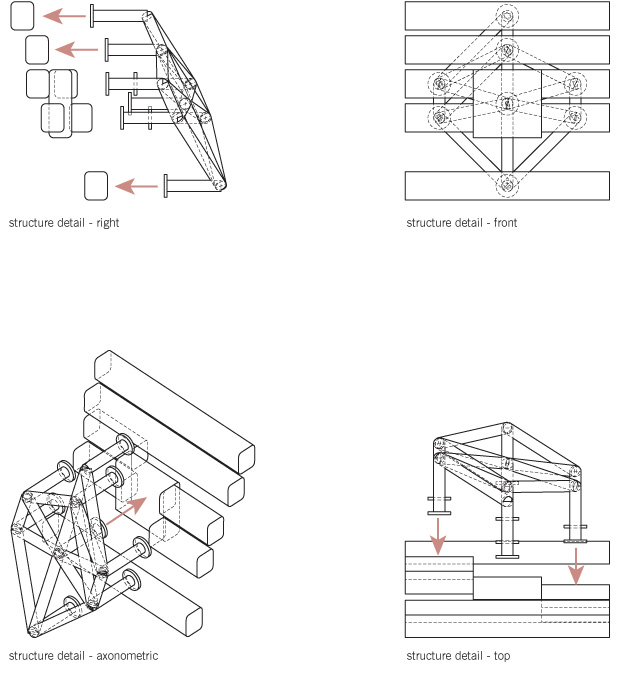 structure detail - right

structure detail - front

structure detail - axonometric

structure detail - top