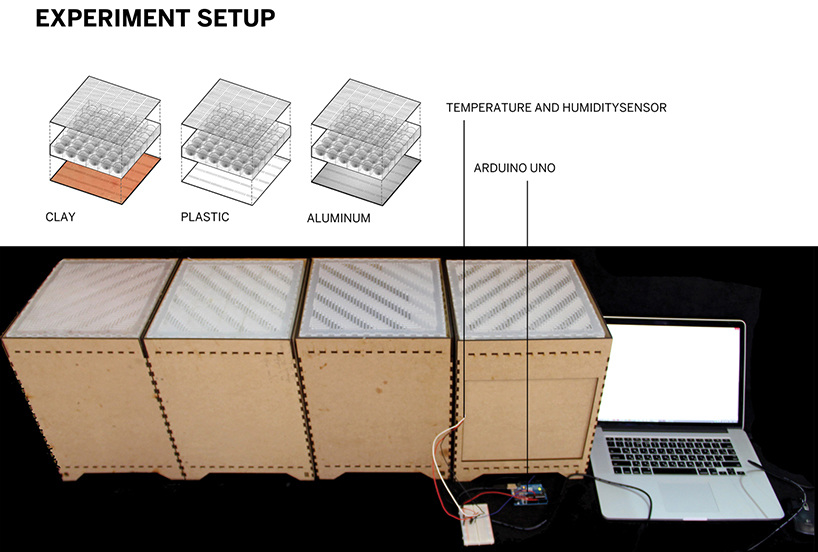 EXPERIMENT SETUP

CLAY

PLASTIC

ALUMINUM

TEMPERATURE AND HUMIDITYSENSOR

ARDUINO UNO