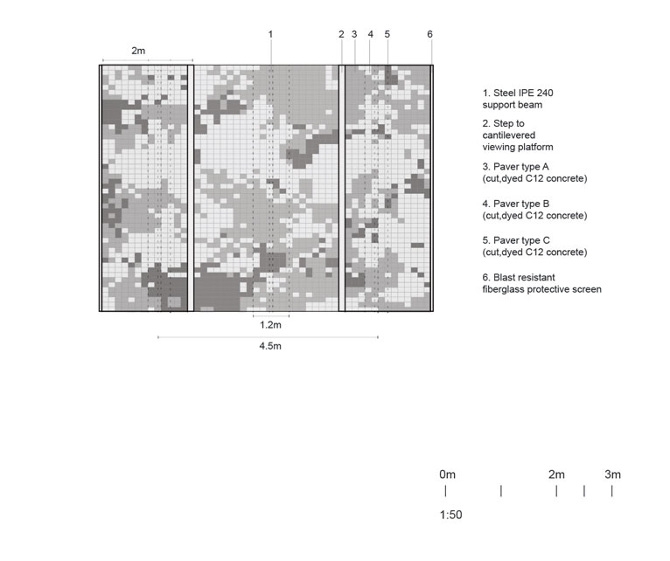 2m

1 2 3 4 5 6

1.2m

4.5m

1. Steel IPE 240 support beam

2. Step to cantilevered viewing platform

3. Paver type A (cut,dyed C12 concrete)

4. Paver type B (cut,dyed C12 concrete)

5. Paver type C (cut,dyed C12 concrete)

6. Blast resistant fiberglass protective screen

0m 2m 3m

1:50