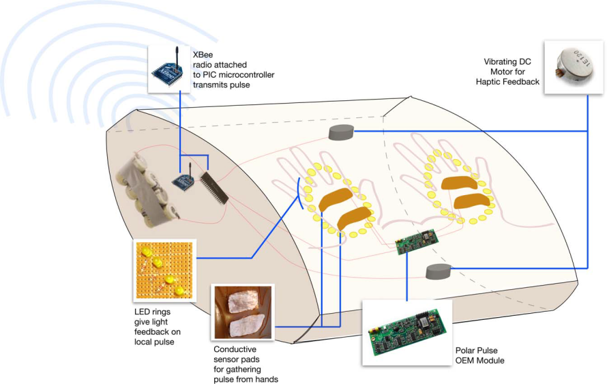 XBee
radio attached
to PIC microcontroller
transmits pulse

Vibrating DC
Motor for
Haptic Feedback

LED rings
give light
feedback on
local pulse

Conductive
sensor pads
for gathering
pulse from hands

Polar Pulse
OEM Module