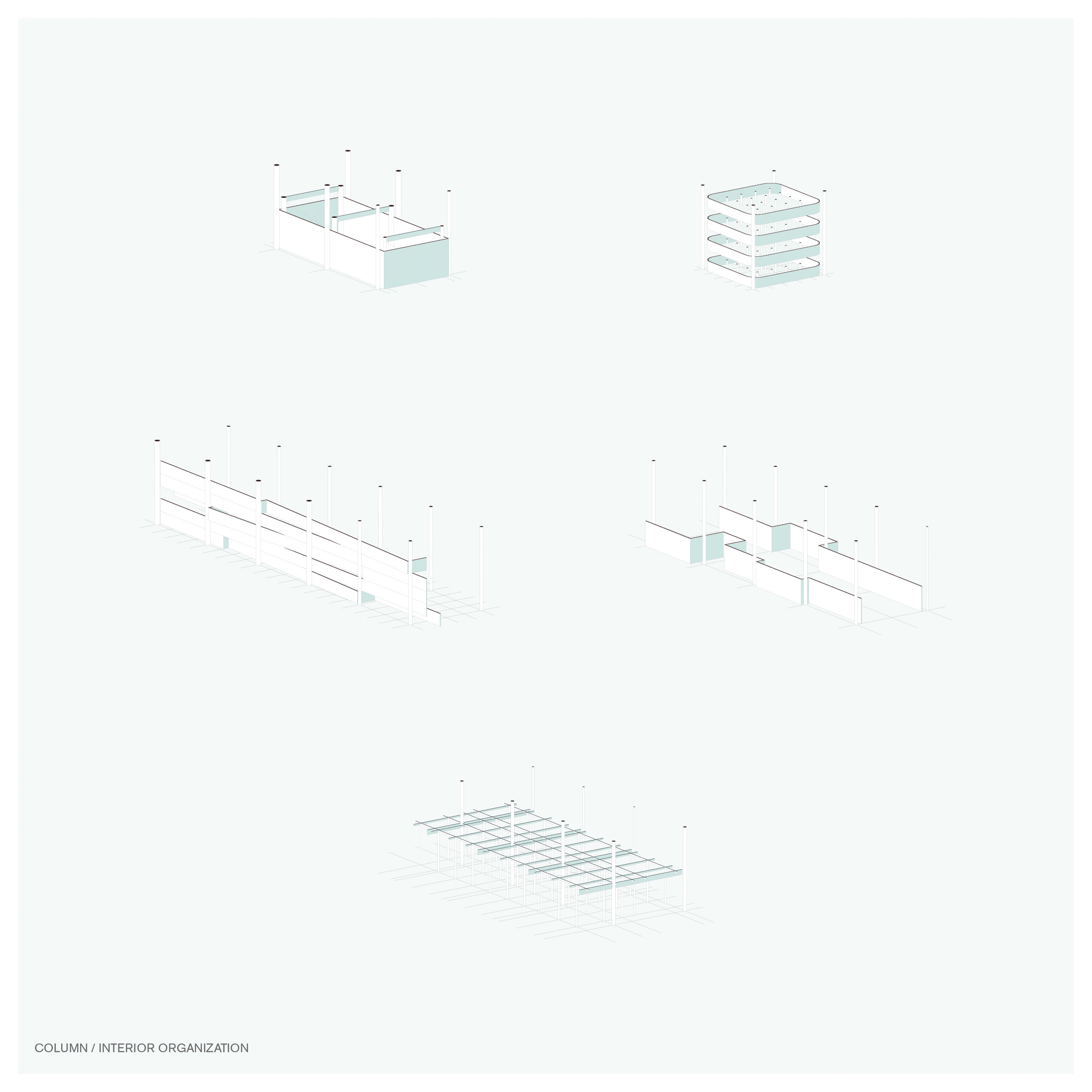 COLUMN / INTERIOR ORGANIZATION