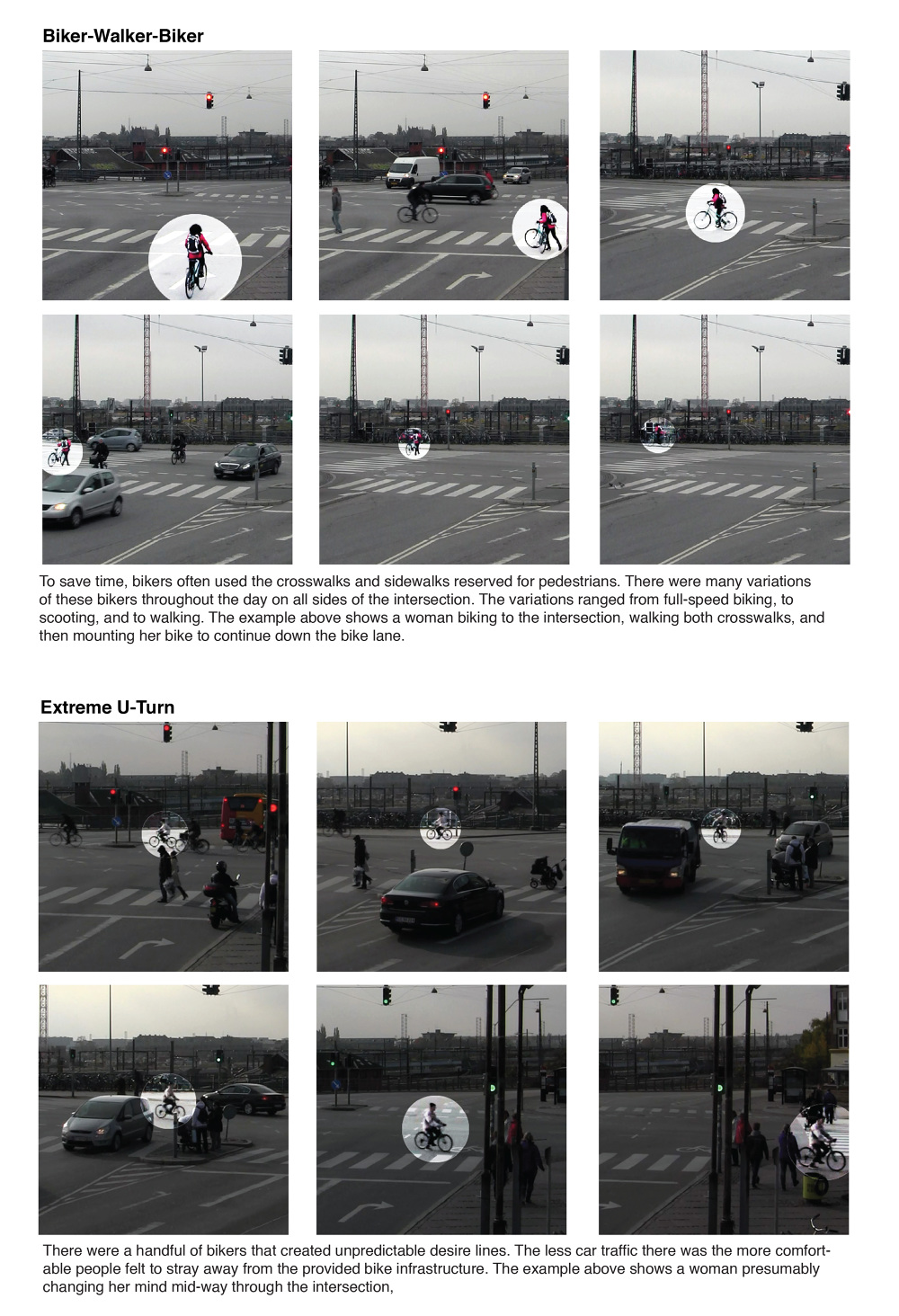 Biker-Walker-Biker

To save time, bikers often used the crosswalks and sidewalks reserved for pedestrians. There were many variations of these bikers throughout the day on all sides of the intersection. The variations ranged from full-speed biking, to scooting, and to walking. The example above shows a woman biking to the intersection, walking both crosswalks, and then mounting her bike to continue down the bike lane.

Extreme U-Turn

There were a handful of bikers that created unpredictable desire lines. The less car traffic there was the more comfortable people felt to stray away from the provided bike infrastructure. The example above shows a woman presumably changing her mind mid-way through the intersection,