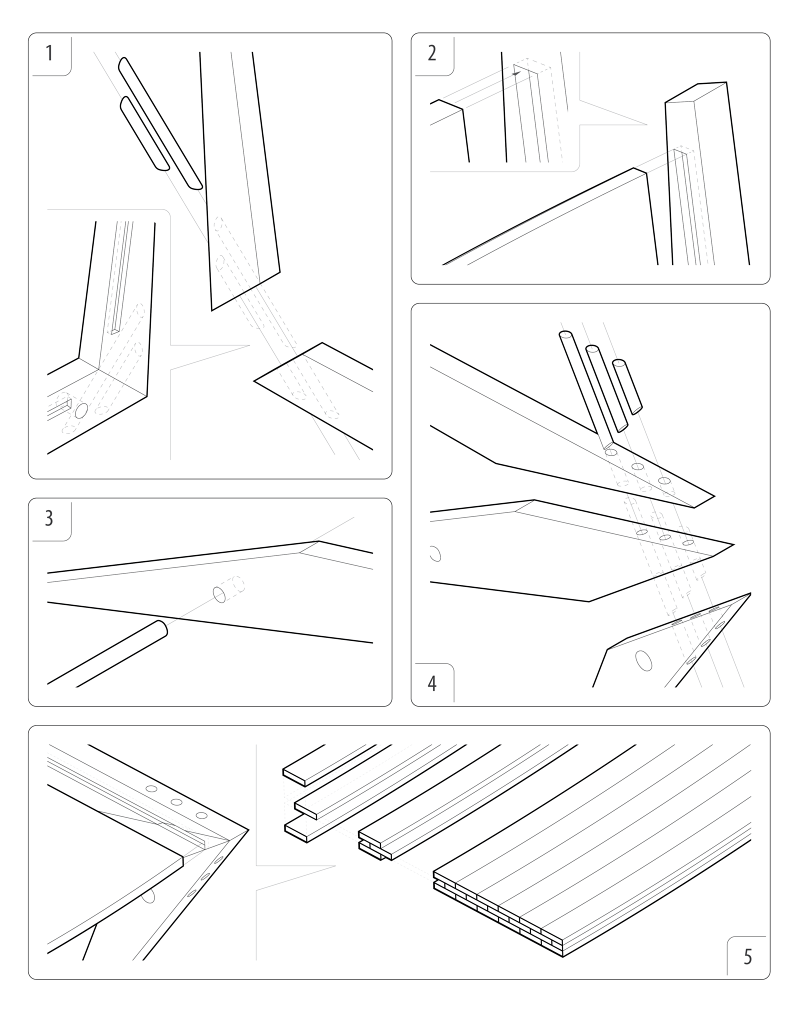 1

2

3

4

5