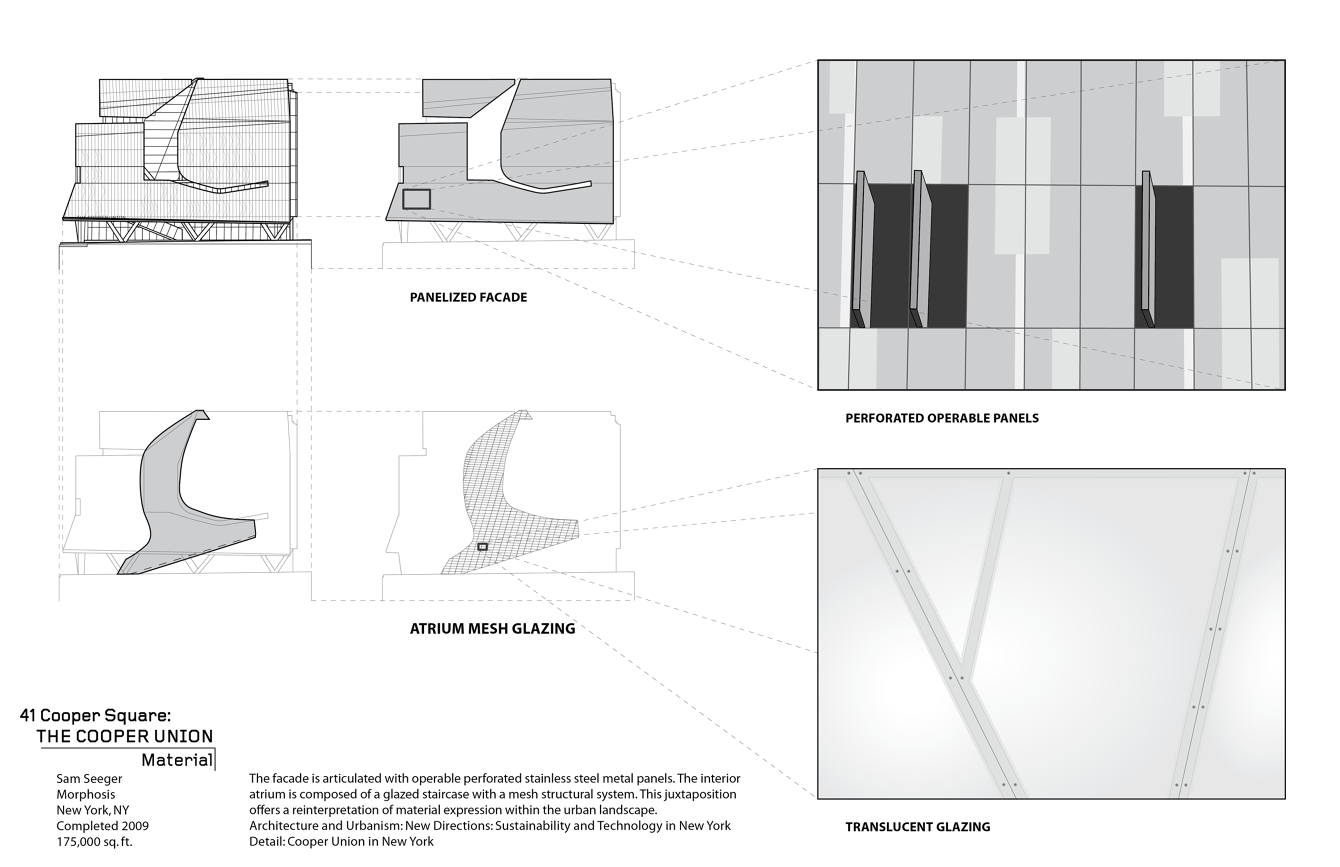 PANELIZED FACADE

PERFORATED OPERABLE PANELS

ATRIUM MESH GLAZING

TRANSLUCENT GLAZING

41 Cooper Square:
THE COOPER UNION
Material

Sam Seeger
Morphosis
New York, NY
Completed 2009
175,000 sq. ft.

The facade is articulated with operable perforated stainless steel metal panels. The interior atrium is composed of a glazed staircase with a mesh structural system. This juxtaposition offers a reinterpretation of material expression within the urban landscape.
Architecture and Urbanism: New Directions: Sustainability and Technology in New York
Detail: Cooper Union in New York