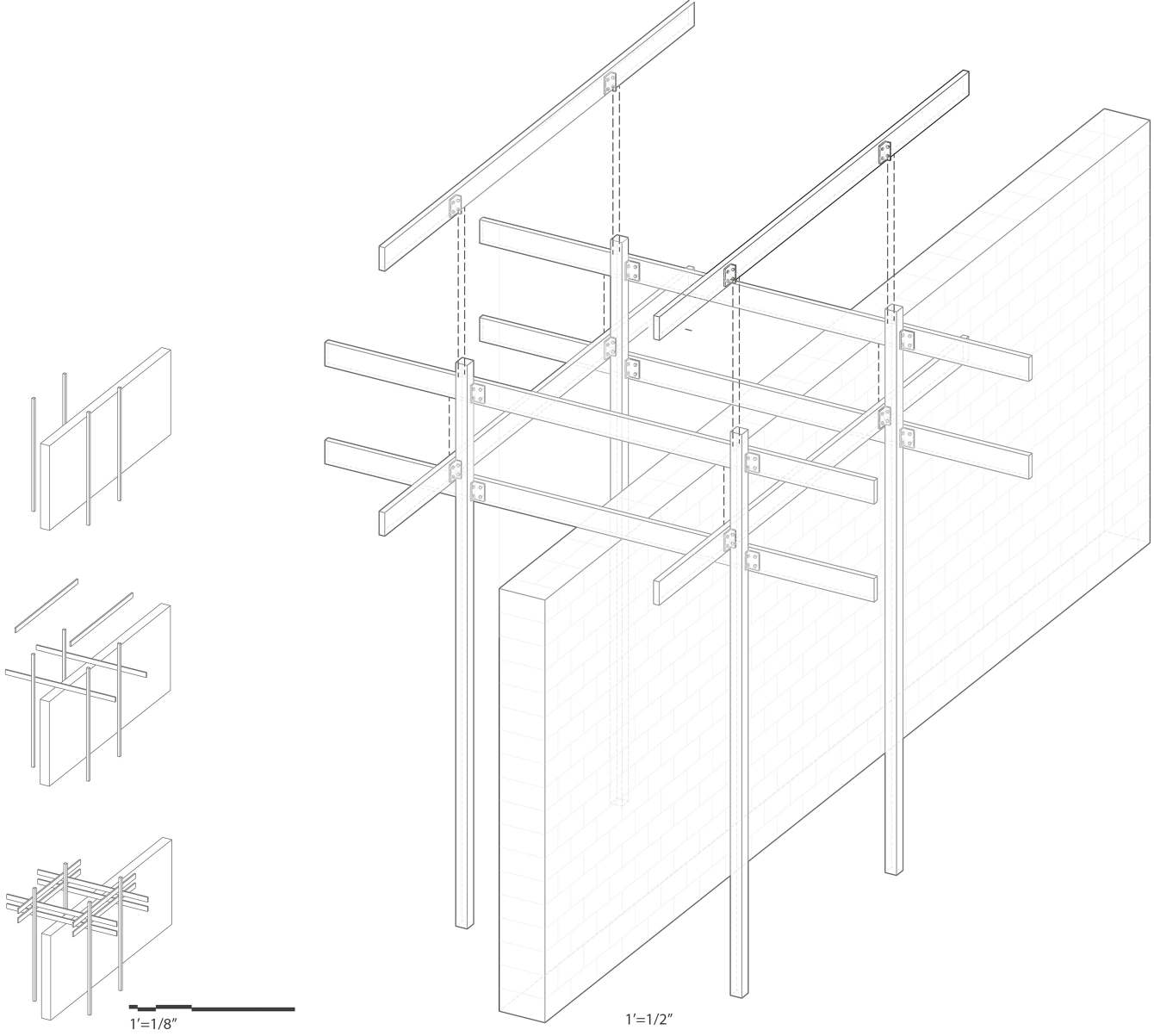 1'=1/8"

1'=1/2"