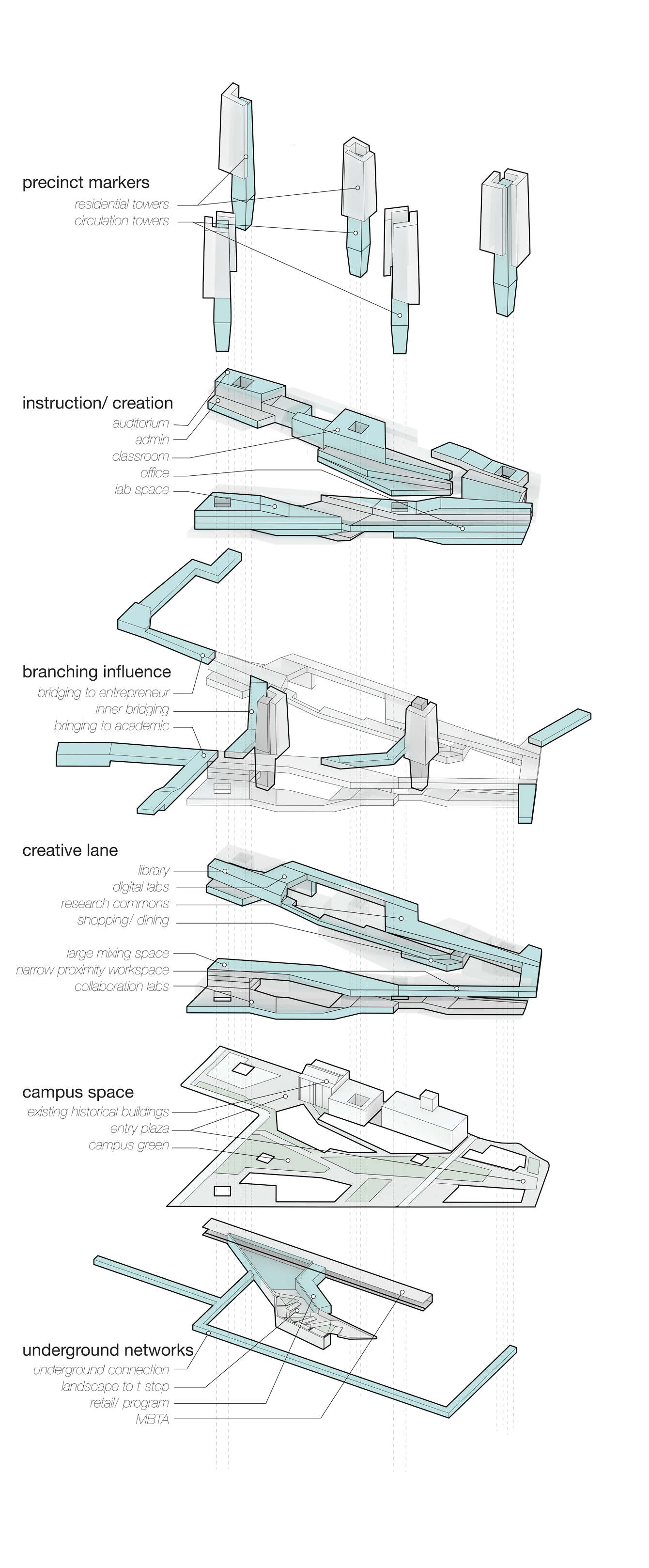 precinct markers
residential towers
circulation towers

instruction/ creation
auditorium
admin
classroom
office
lab space

branching influence
bridging to entrepreneur
inner bridging
bringing to academic

creative lane
library
digital labs
research commons
shopping/ dining

large mixing space
narrow proximity workspace
collaboration labs

campus space
existing historical buildings
entry plaza
campus green

underground networks
underground connection
landscape to t-stop
retail/ program
MBTA