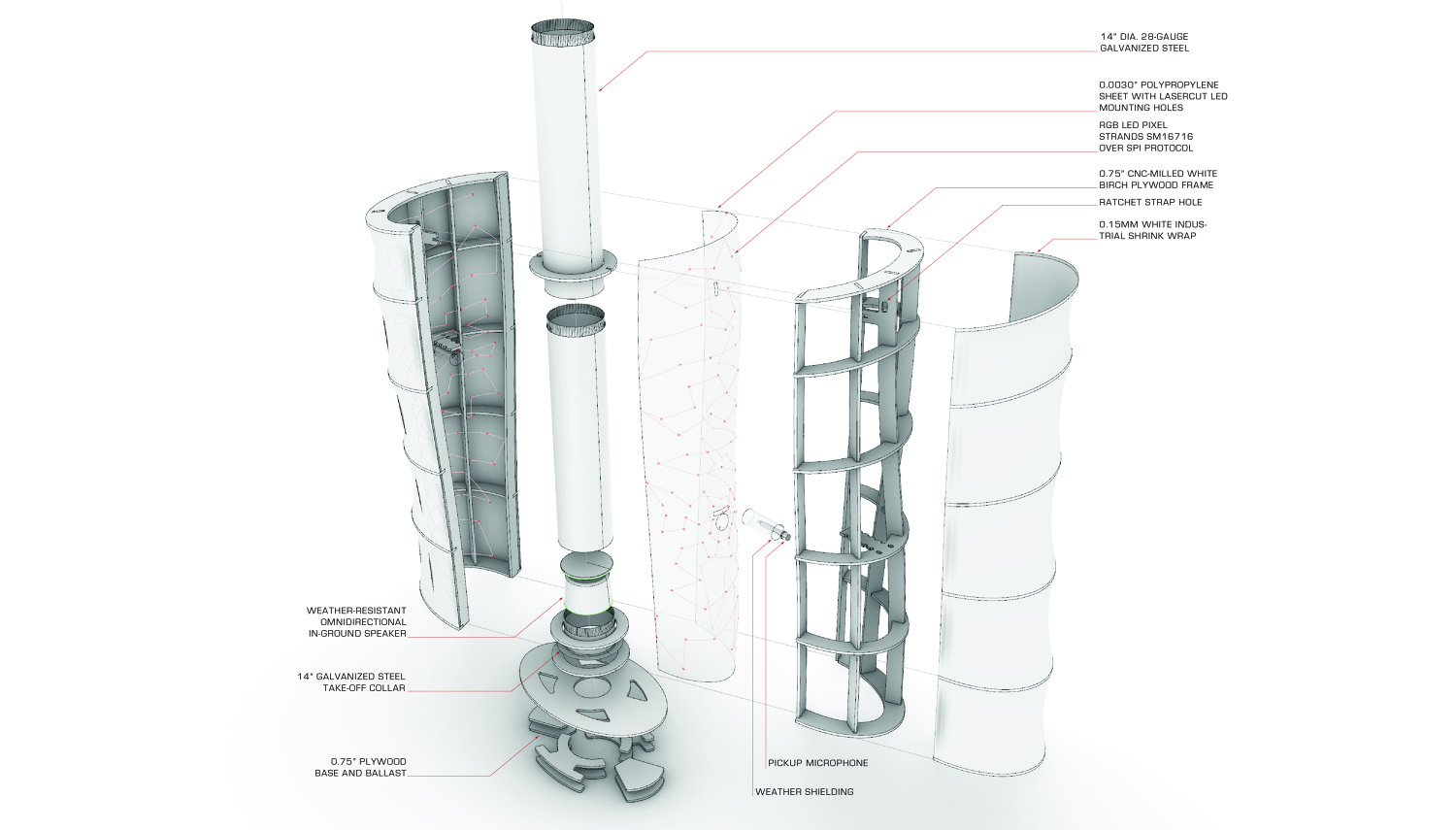 14" DIA. 28-GAUGE GALVANIZED STEEL

0.0030" POLYPROPYLENE SHEET WITH LASERCUT LED MOUNTING HOLES

RGB LED PIXEL STRANDS SM16716 OVER SPI PROTOCOL

0.75" CNC-MILLED WHITE BIRCH PLYWOOD FRAME

RATCHET STRAP HOLE

0.15MM WHITE INDUSTRIAL SHRINK WRAP

WEATHER-RESISTANT OMNIDIRECTIONAL IN-GROUND SPEAKER

14" GALVANIZED STEEL TAKE-OFF COLLAR

0.75" PLYWOOD BASE AND BALLAST

PICKUP MICROPHONE

WEATHER SHIELDING