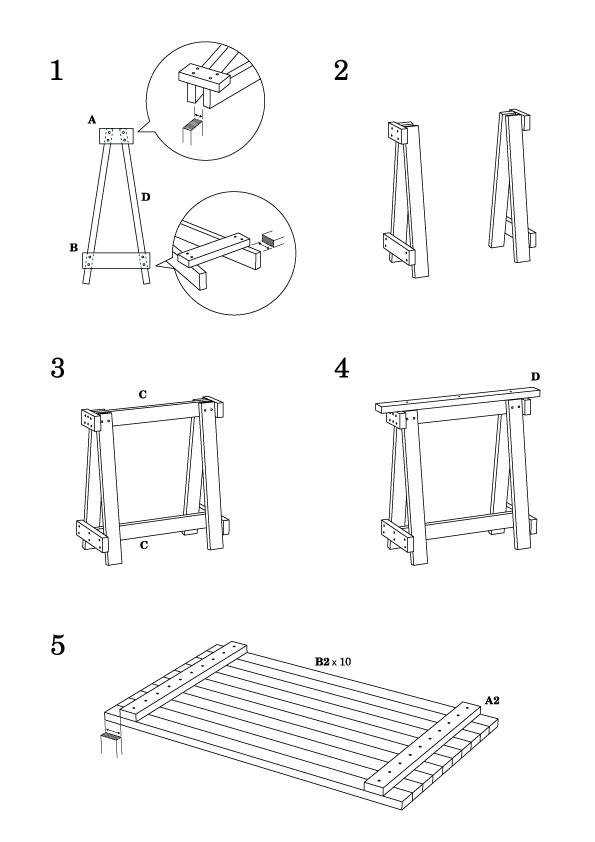 1

A

D

B

2

3

C

C

4

D

5

B2 x 10

A2