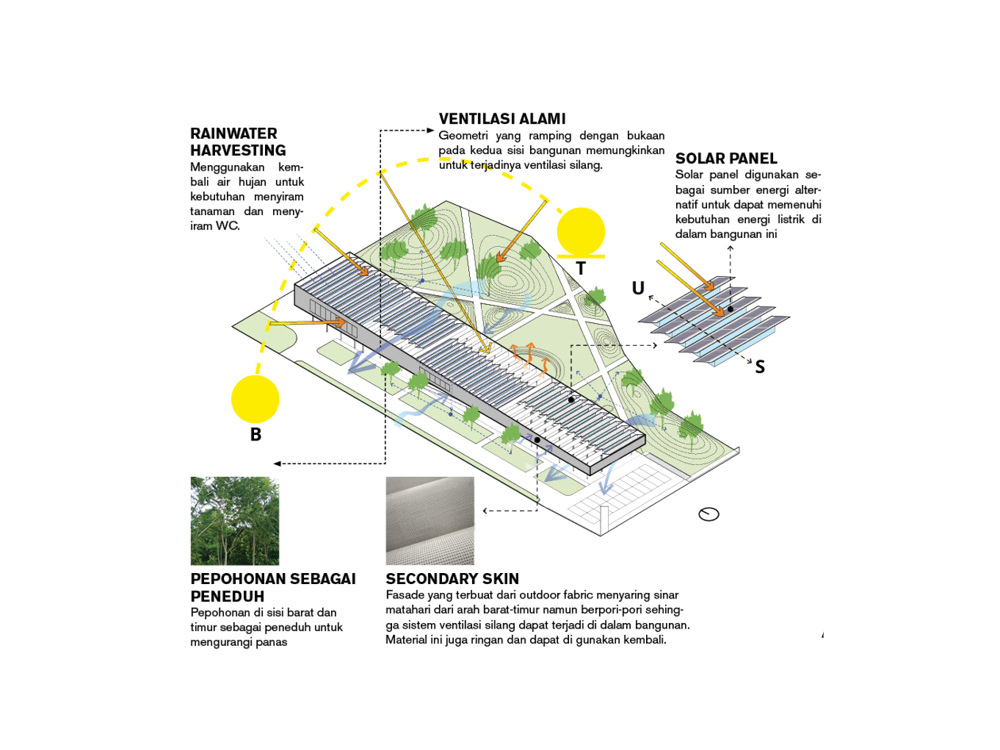 RAINWATER HARVESTING
Menggunakan kembali air hujan untuk kebutuhan menyiram tanaman dan menyiram WC.

VENTILASI ALAMI
Geometri yang ramping dengan bukaan pada kedua sisi bangunan memungkinkan untuk terjadinya ventilasi silang.

SOLAR PANEL
Solar panel digunakan sebagai sumber energi alternatif untuk dapat memenuhi kebutuhan energi listrik di dalam bangunan ini

T

U

S

B

PEPOHONAN SEBAGAI PENEDUH
Pepohonan di sisi barat dan timur sebagai peneduh untuk mengurangi panas

SECONDARY SKIN
Fasade yang terbuat dari outdoor fabric menyaring sinar matahari dari arah barat-timur namun berpori-pori sehingga sistem ventilasi silang dapat terjadi di dalam bangunan. Material ini juga ringan dan dapat di gunakan kembali.