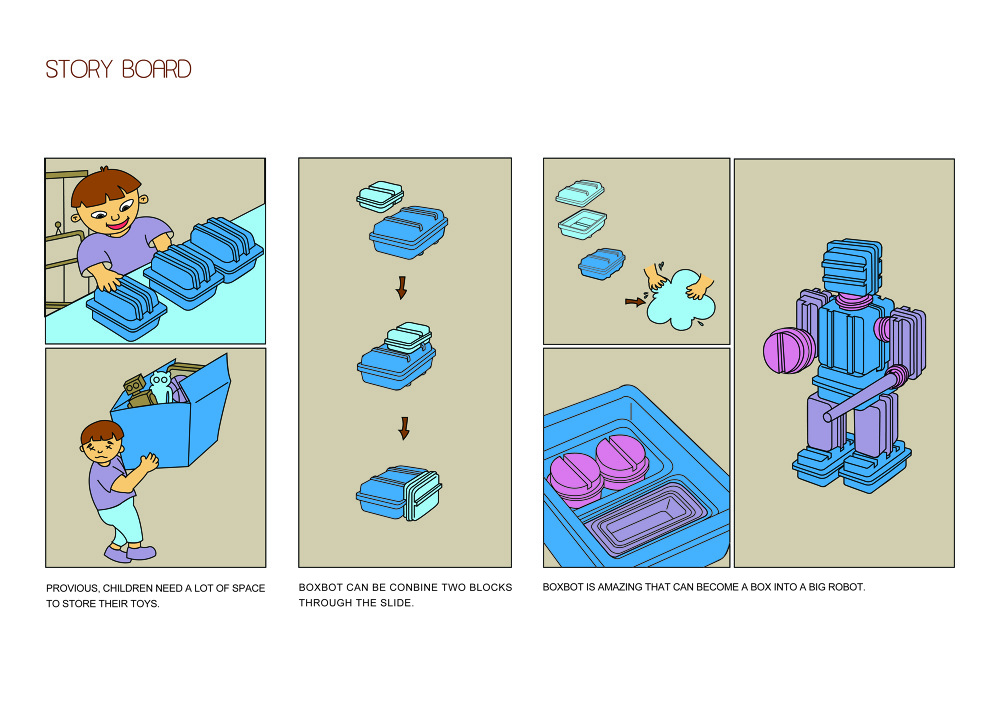 STORY BOARD

PROVIOUS, CHILDREN NEED A LOT OF SPACE TO STORE THEIR TOYS.

BOXBOT CAN BE CONBINE TWO BLOCKS THROUGH THE SLIDE.

BOXBOT IS AMAZING THAT CAN BECOME A BOX INTO A BIG ROBOT.