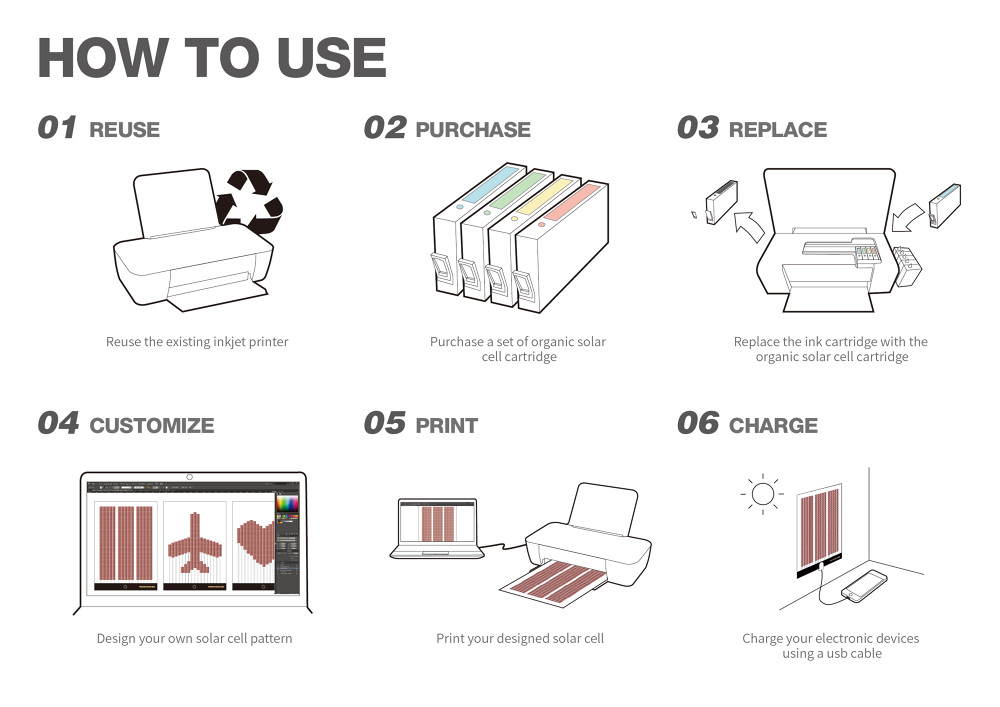 HOW TO USE

01 REUSE

Reuse the existing inkjet printer

02 PURCHASE

Purchase a set of organic solar cell cartridge

03 REPLACE

Replace the ink cartridge with the organic solar cell cartridge

04 CUSTOMIZE

Design your own solar cell pattern

05 PRINT

Print your designed solar cell

06 CHARGE

Charge your electronic devices using a usb cable