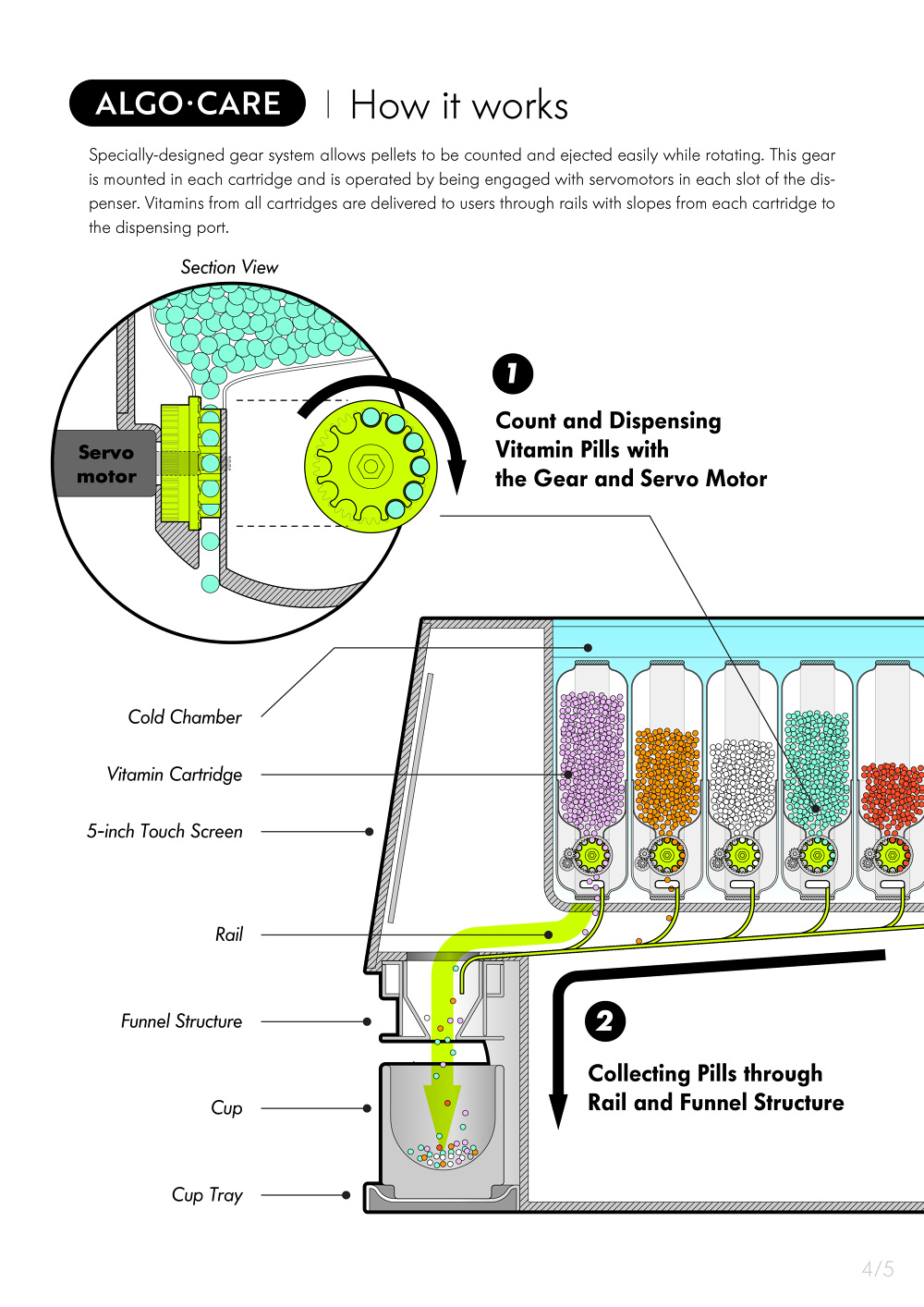 ALGO·CARE | How it works

Specially-designed gear system allows pellets to be counted and ejected easily while rotating. This gear is mounted in each cartridge and is operated by being engaged with servomotors in each slot of the dispenser. Vitamins from all cartridges are delivered to users through rails with slopes from each cartridge to the dispensing port.

Section View

Servo motor

1

Count and Dispensing Vitamin Pills with the Gear and Servo Motor

Cold Chamber

Vitamin Cartridge

5-inch Touch Screen

Rail

Funnel Structure

Cup

Cup Tray

2

Collecting Pills through Rail and Funnel Structure

4/5