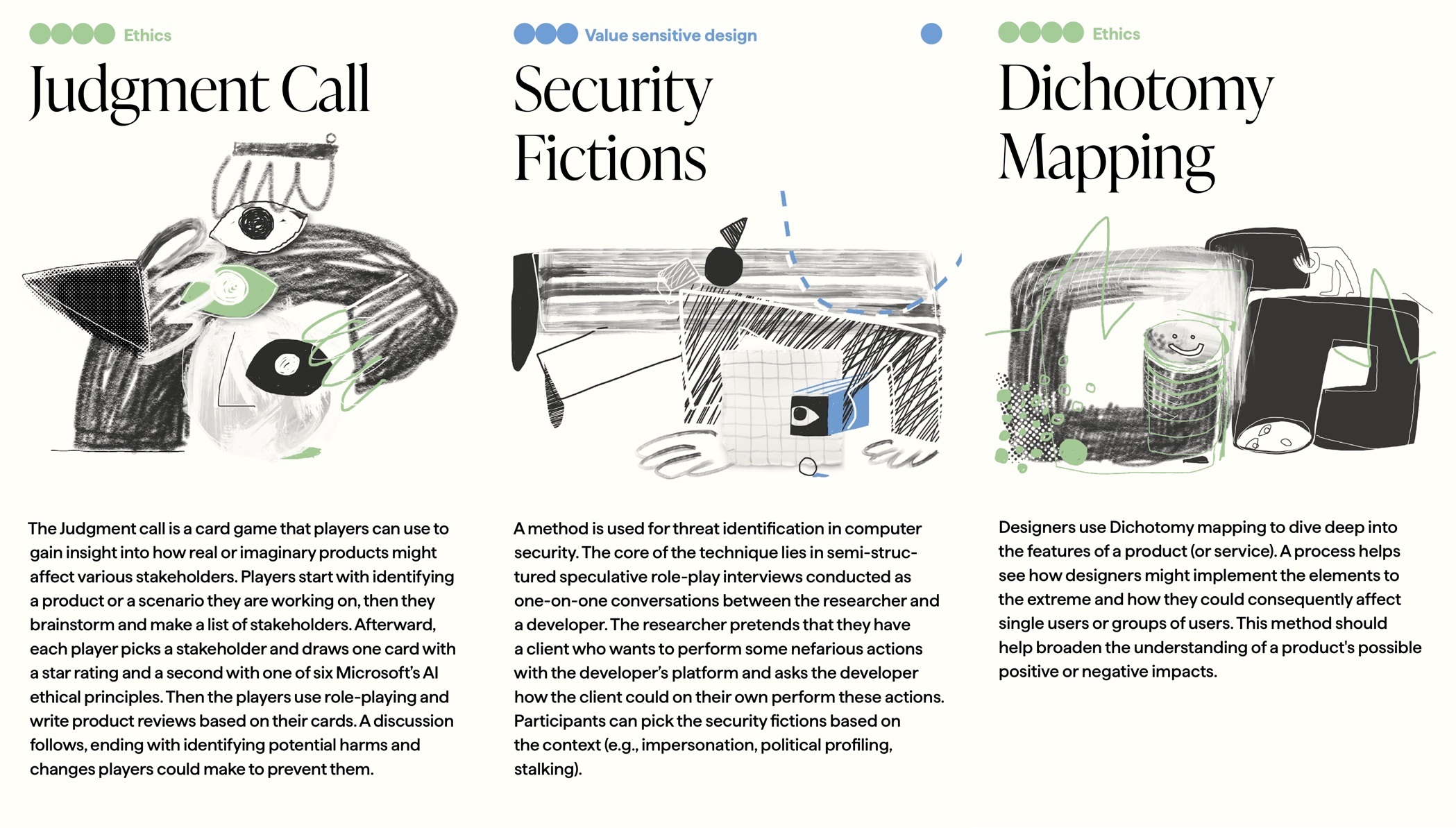 Ethics

Judgment Call

The Judgment call is a card game that players can use to gain insight into how real or imaginary products might affect various stakeholders. Players start with identifying a product or a scenario they are working on, then they brainstorm and make a list of stakeholders. Afterward, each player picks a stakeholder and draws one card with a star rating and a second with one of six Microsoft's AI ethical principles. Then the players use role-playing and write product reviews based on their cards. A discussion follows, ending with identifying potential harms and changes players could make to prevent them.

Value sensitive design

Security Fictions

A method is used for threat identification in computer security. The core of the technique lies in semi-structured speculative role-play interviews conducted as one-on-one conversations between the researcher and a developer. The researcher pretends that they have a client who wants to perform some nefarious actions with the developer's platform and asks the developer how the client could on their own perform these actions. Participants can pick the security fictions based on the context (e.g., impersonation, political profiling, stalking).

Ethics

Dichotomy Mapping

Designers use Dichotomy mapping to dive deep into the features of a product (or service). A process helps see how designers might implement the elements to the extreme and how they could consequently affect single users or groups of users. This method should help broaden the understanding of a product's possible positive or negative impacts.