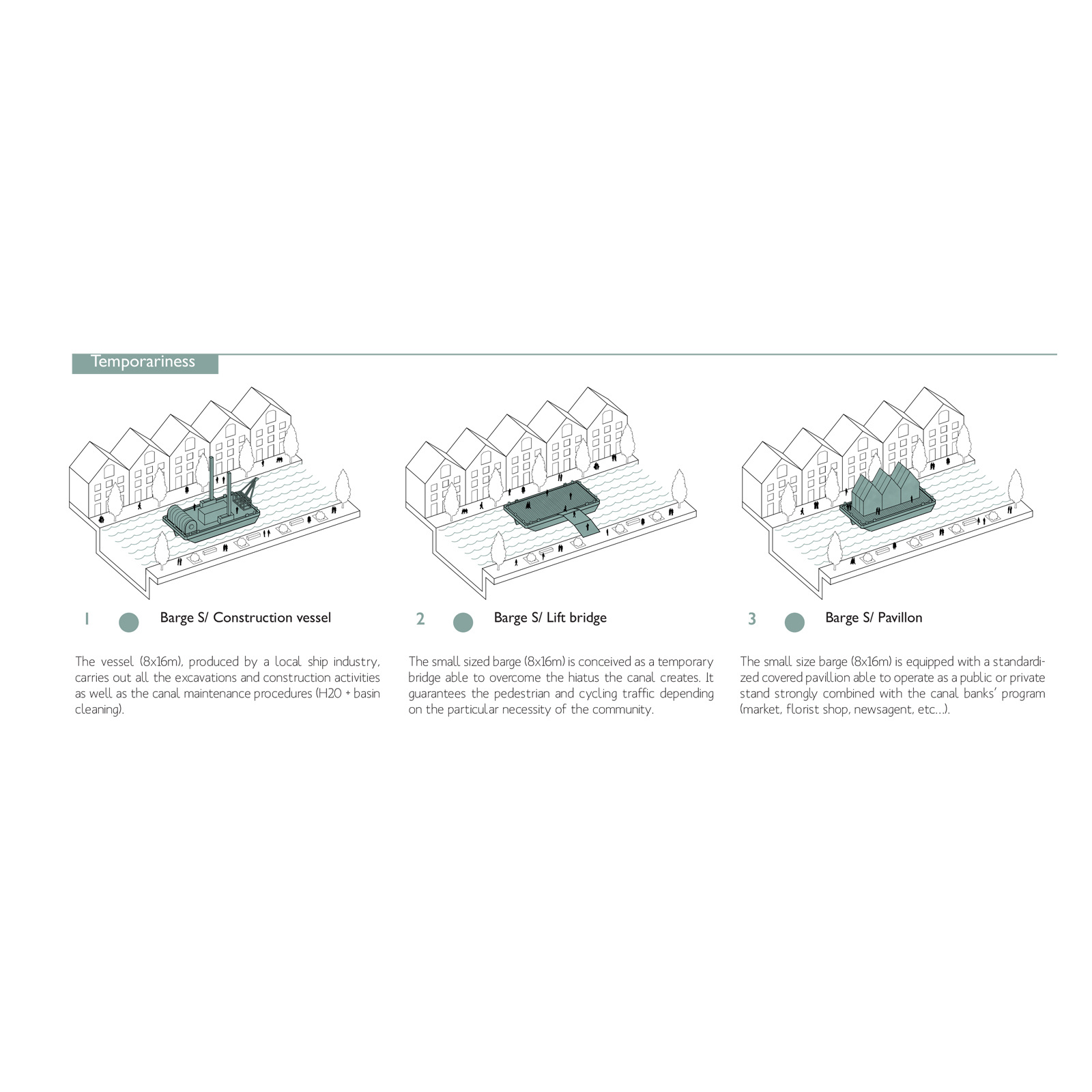 Temporariness

1 Barge S/ Construction vessel

The vessel (8x16m), produced by a local ship industry, carries out all the excavations and construction activities as well as the canal maintenance procedures (H20 + basin cleaning).

2 Barge S/ Lift bridge

The small sized barge (8x16m) is conceived as a temporary bridge able to overcome the hiatus the canal creates. It guarantees the pedestrian and cycling traffic depending on the particular necessity of the community.

3 Barge S/ Pavillon

The small size barge (8x16m) is equipped with a standardized covered pavillion able to operate as a public or private stand strongly combined with the canal banks' program (market, florist shop, newsagent, etc...).