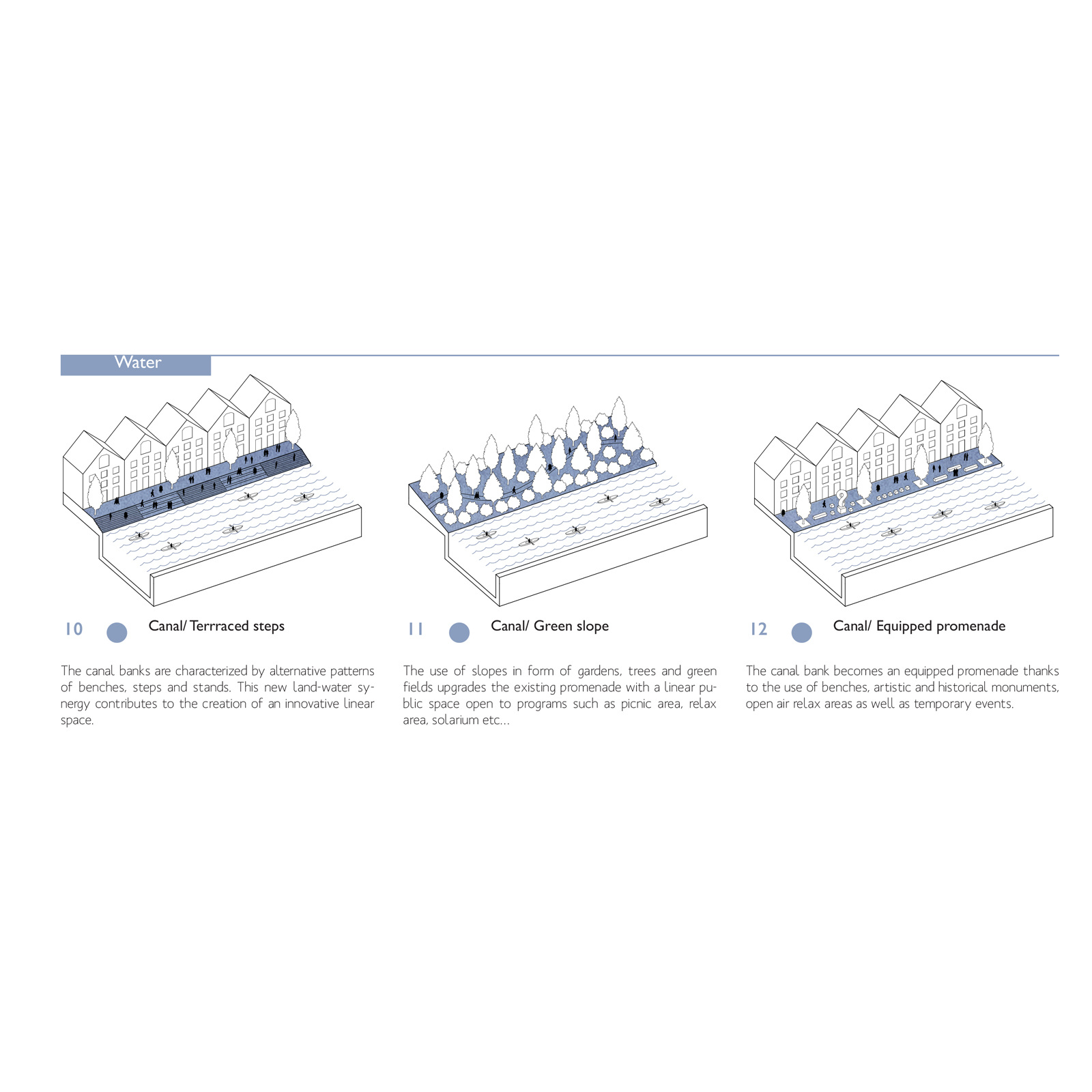 Water

10 Canal/ Terrraced steps

The canal banks are characterized by alternative patterns of benches, steps and stands. This new land-water synergy contributes to the creation of an innovative linear space.

11 Canal/ Green slope

The use of slopes in form of gardens, trees and green fields upgrades the existing promenade with a linear public space open to programs such as picnic area, relax area, solarium etc...

12 Canal/ Equipped promenade

The canal bank becomes an equipped promenade thanks to the use of benches, artistic and historical monuments, open air relax areas as well as temporary events.