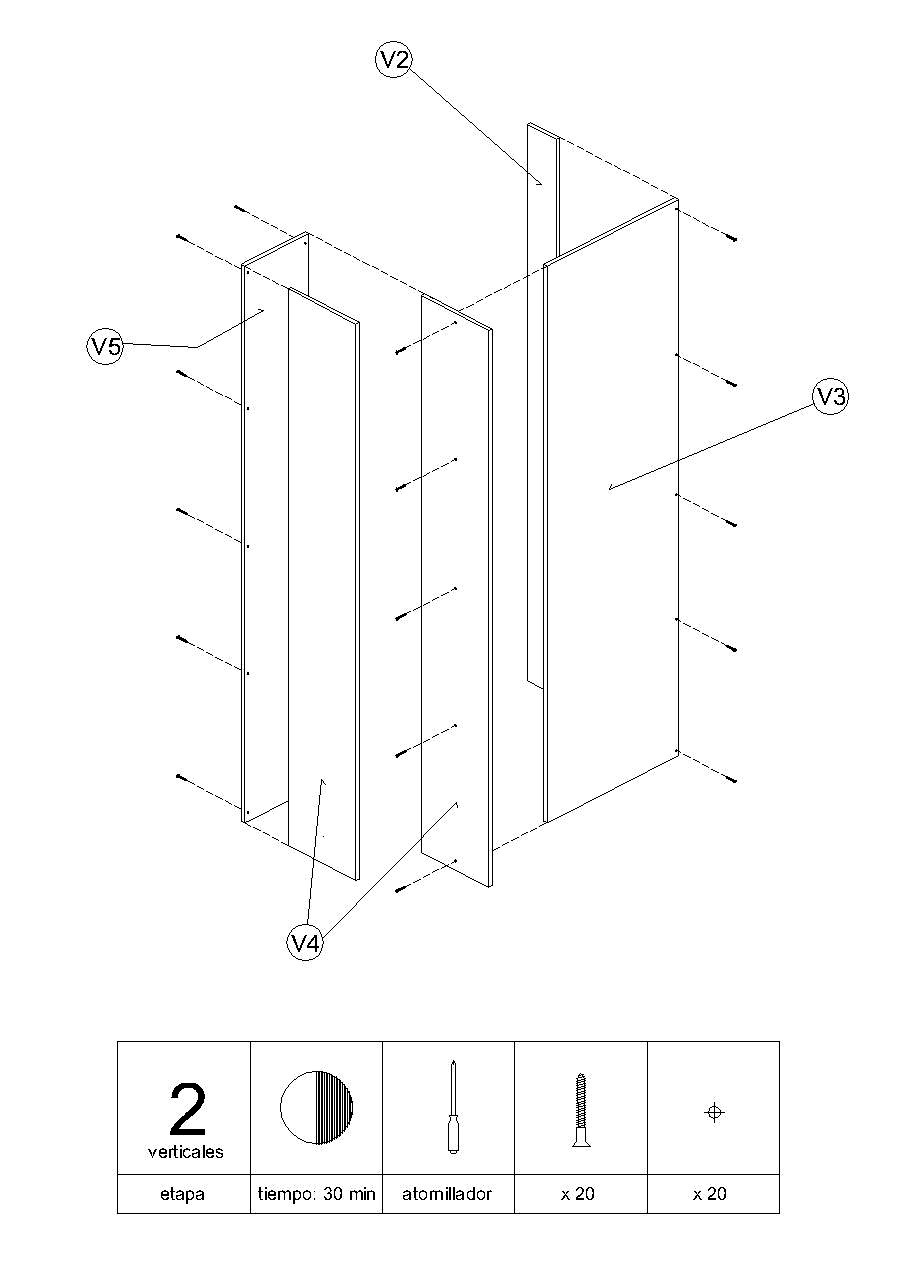 V2

V5

V3

V4

| 2 verticales | | | | |
|---|---|---|---|---|
| etapa | tiempo: 30 min | atornillador | x 20 | x 20 |