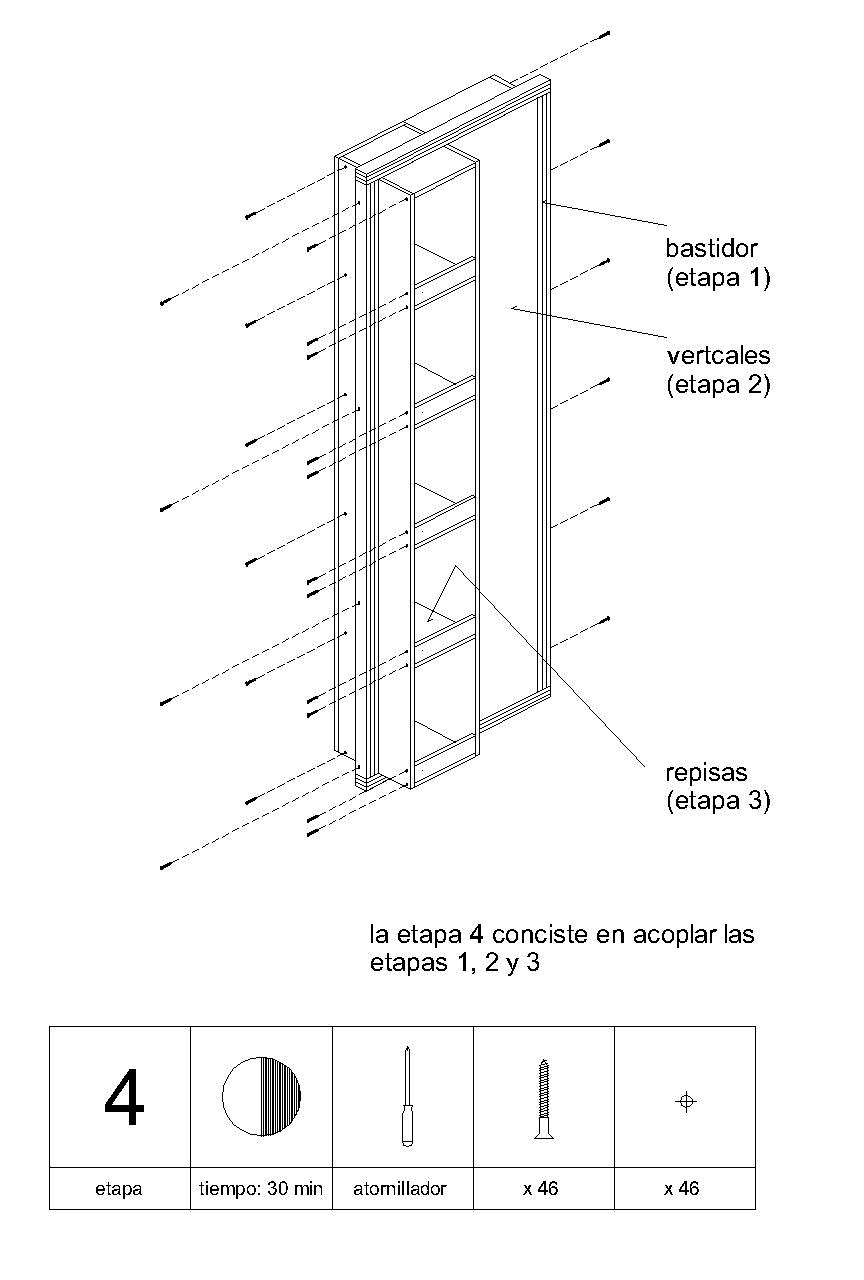 bastidor
(etapa 1)

vertcales
(etapa 2)

repisas
(etapa 3)

la etapa 4 conciste en acoplar las etapas 1, 2 y 3

| 4 | | | | |
|---|---|---|---|---|
| etapa | tiempo: 30 min | atornillador | x 46 | x 46 |