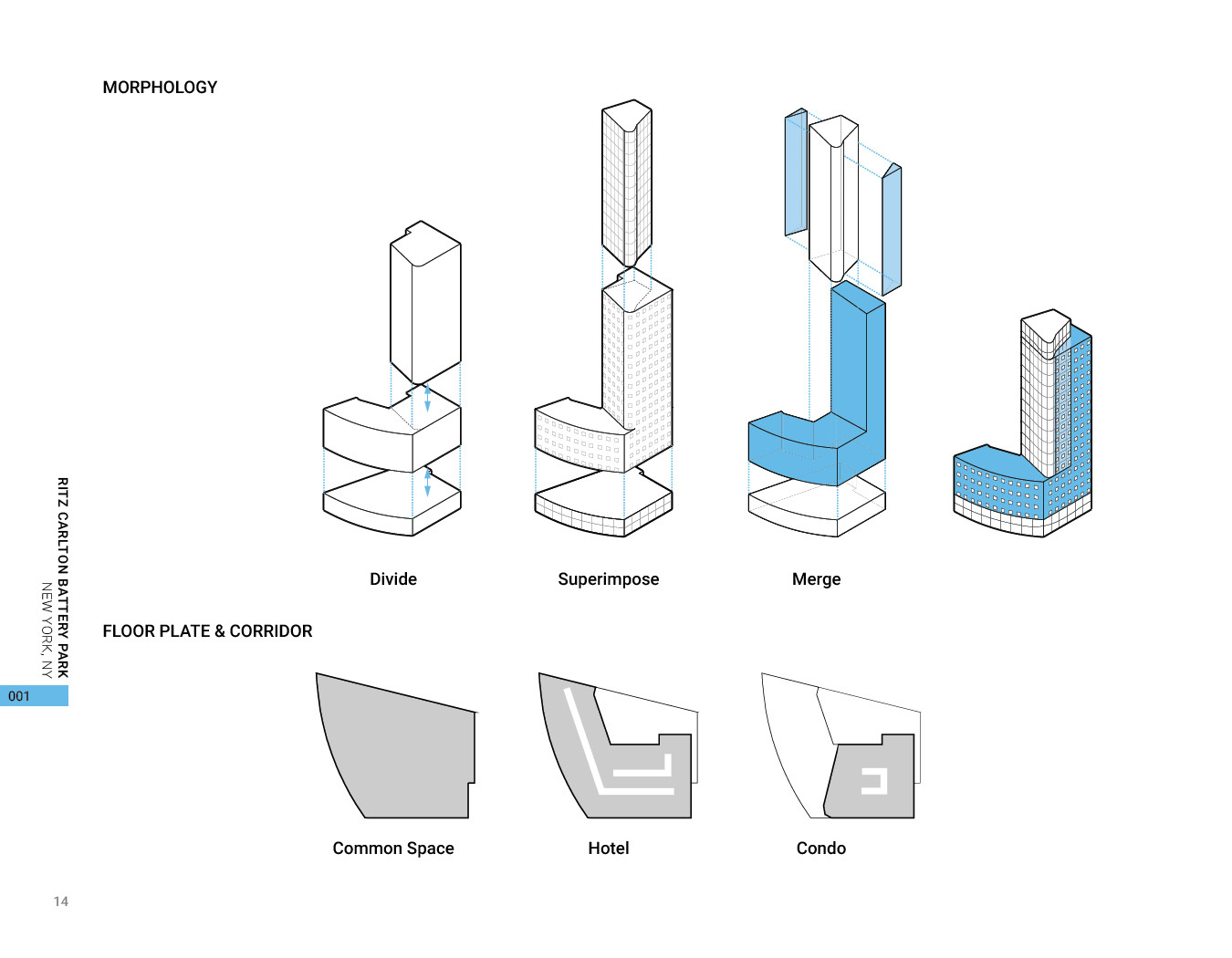 MORPHOLOGY

Divide

Superimpose

Merge

FLOOR PLATE & CORRIDOR

Common Space

Hotel

Condo

RITZ CARLTON BATTERY PARK
NEW YORK, NY

001

14