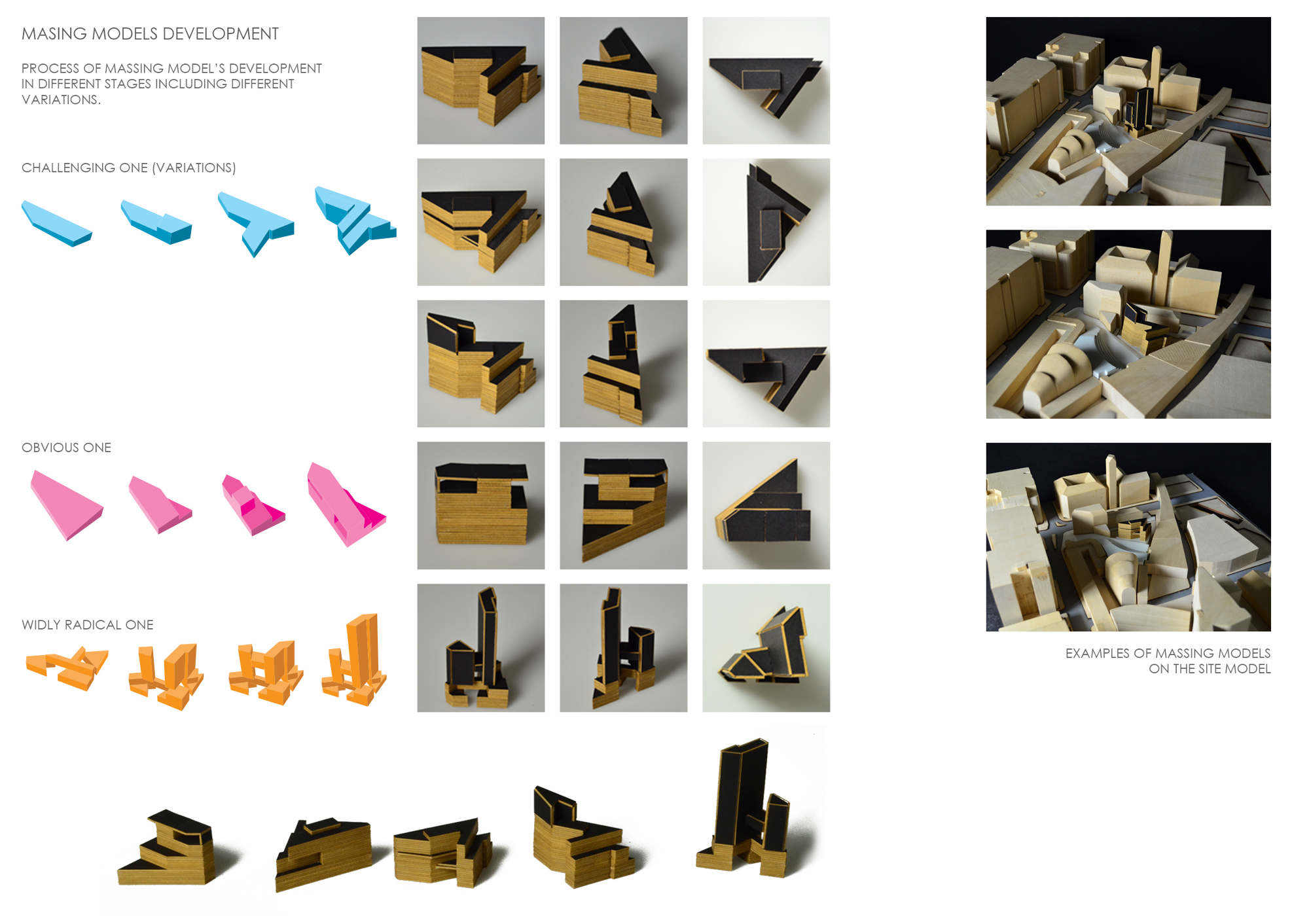 MASING MODELS DEVELOPMENT

PROCESS OF MASSING MODEL'S DEVELOPMENT IN DIFFERENT STAGES INCLUDING DIFFERENT VARIATIONS.

CHALLENGING ONE (VARIATIONS)

OBVIOUS ONE

WIDLY RADICAL ONE

EXAMPLES OF MASSING MODELS ON THE SITE MODEL