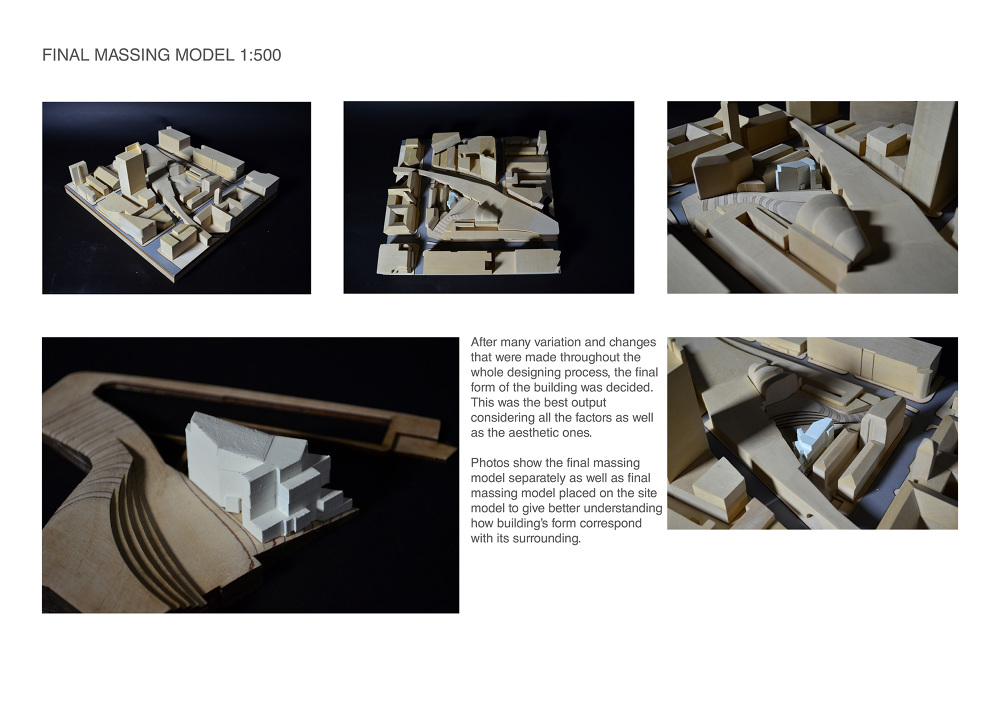 FINAL MASSING MODEL 1:500

After many variation and changes that were made throughout the whole designing process, the final form of the building was decided. This was the best output considering all the factors as well as the aesthetic ones.

Photos show the final massing model separately as well as final massing model placed on the site model to give better understanding how building's form correspond with its surrounding.