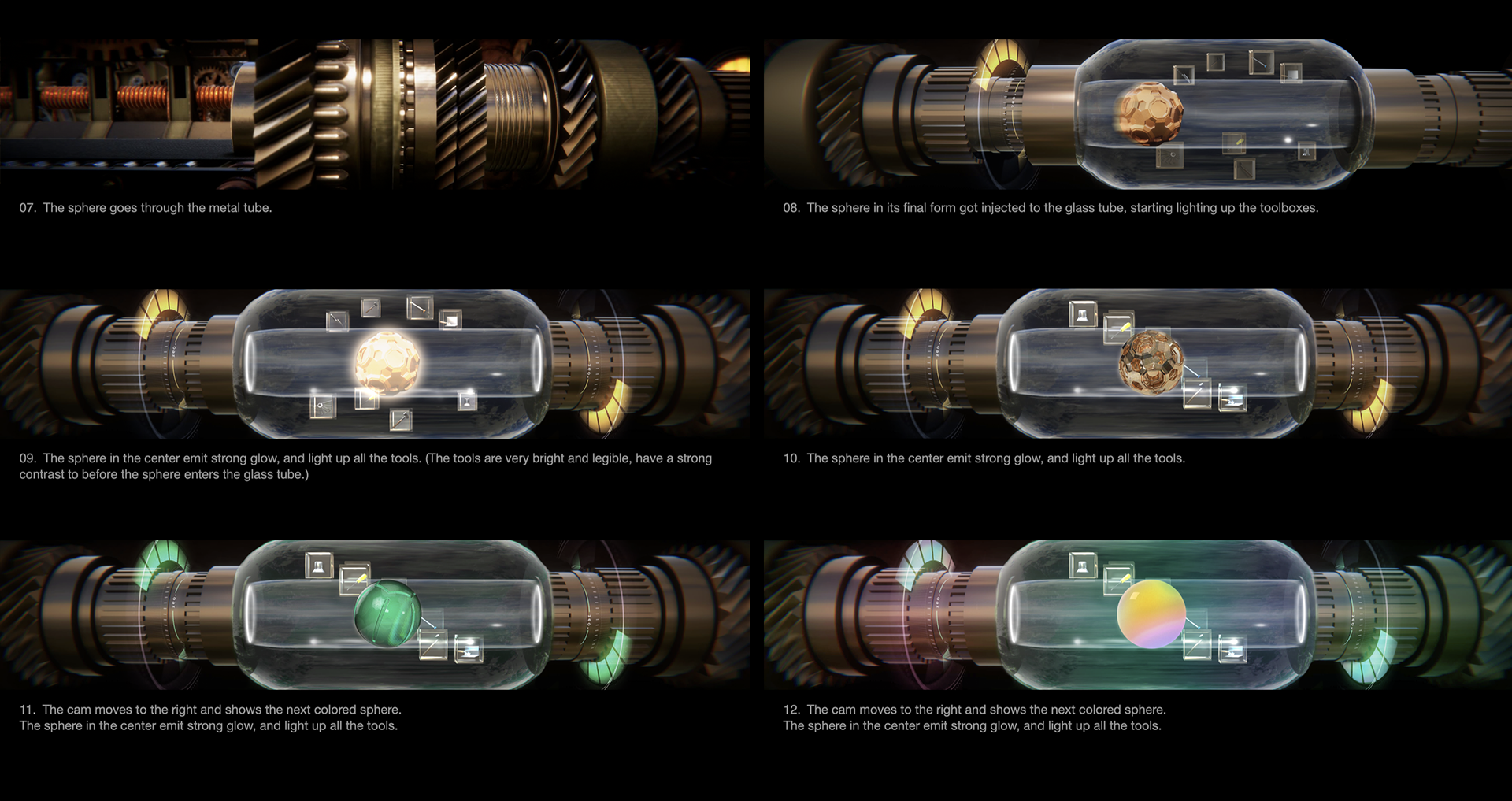 07. The sphere goes through the metal tube.

08. The sphere in its final form got injected to the glass tube, starting lighting up the toolboxes.

09. The sphere in the center emit strong glow, and light up all the tools. (The tools are very bright and legible, have a strong contrast to before the sphere enters the glass tube.)

10. The sphere in the center emit strong glow, and light up all the tools.

11. The cam moves to the right and shows the next colored sphere. The sphere in the center emit strong glow, and light up all the tools.

12. The cam moves to the right and shows the next colored sphere. The sphere in the center emit strong glow, and light up all the tools.