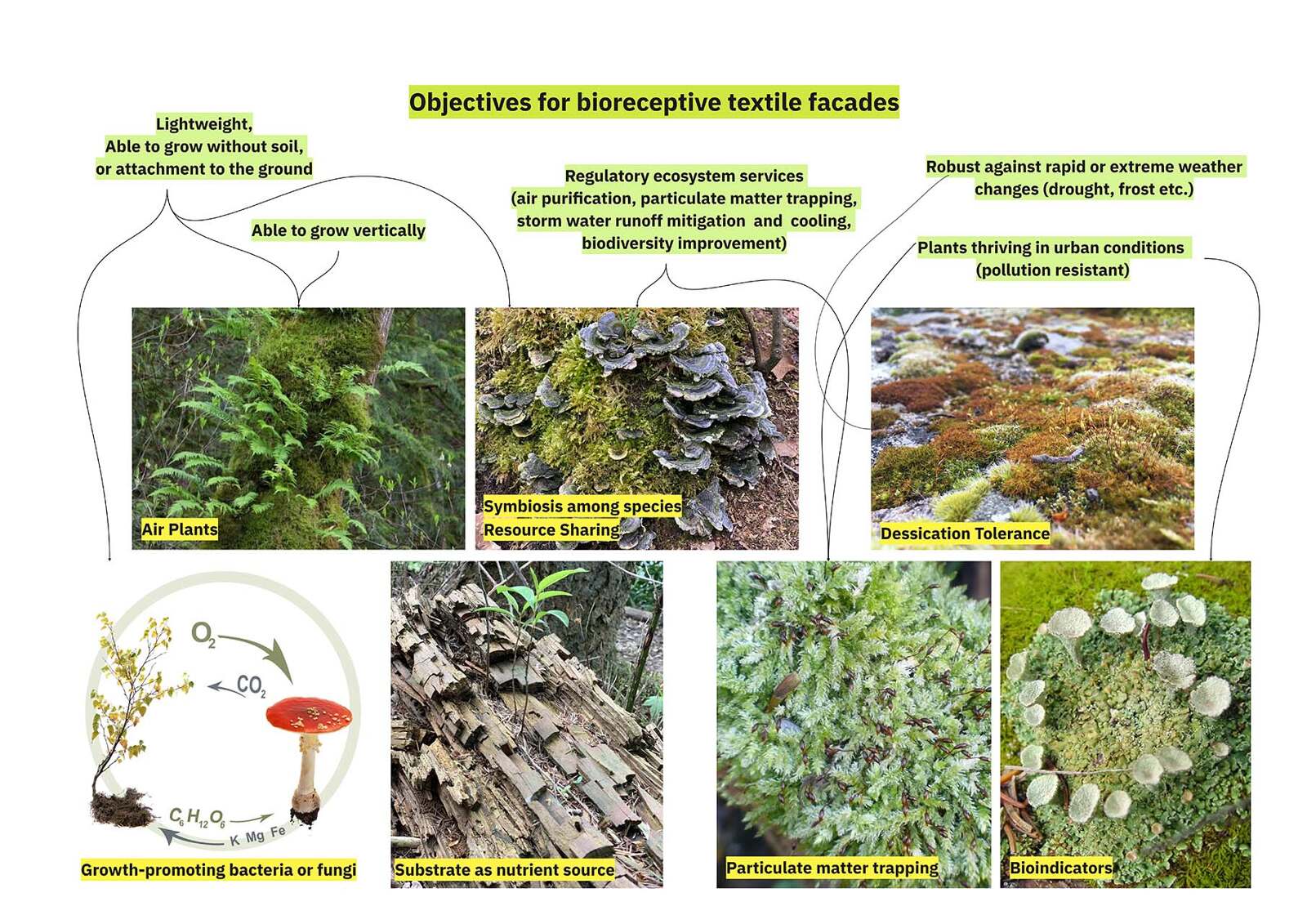 Objectives for bioreceptive textile facades

Lightweight,
Able to grow without soil,
or attachment to the ground

Able to grow vertically

Regulatory ecosystem services
(air purification, particulate matter trapping,
storm water runoff mitigation and cooling,
biodiversity improvement)

Robust against rapid or extreme weather
changes (drought, frost etc.)

Plants thriving in urban conditions
(pollution resistant)

Air Plants

Symbiosis among species
Resource Sharing

Dessication Tolerance

$O_2$

$CO_2$

$C_6H_{12}O_6$

K Mg Fe

Growth-promoting bacteria or fungi

Substrate as nutrient source

Particulate matter trapping

Bioindicators