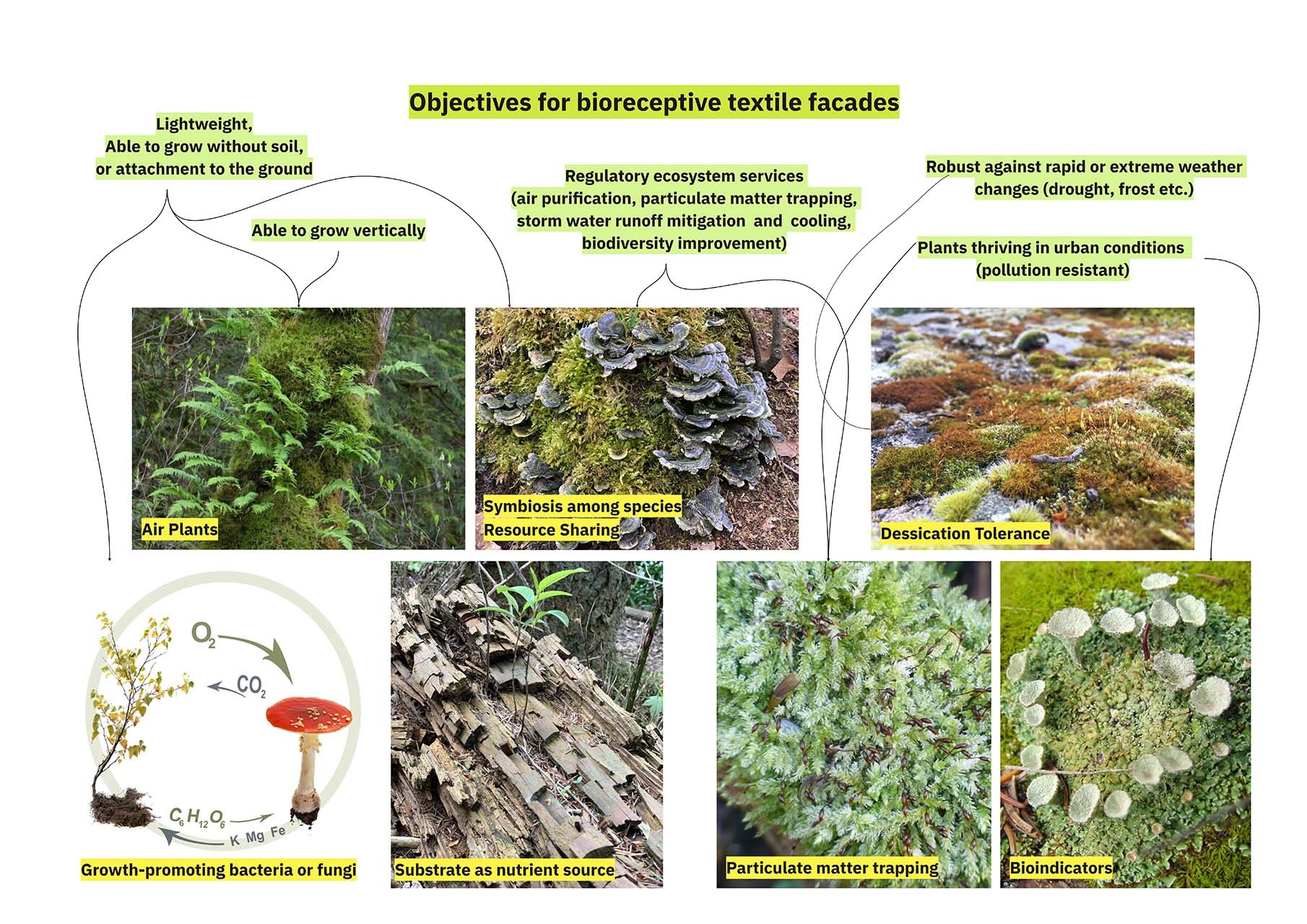 Objectives for bioreceptive textile facades

Lightweight,
Able to grow without soil,
or attachment to the ground

Able to grow vertically

Regulatory ecosystem services
(air purification, particulate matter trapping,
storm water runoff mitigation and cooling,
biodiversity improvement)

Robust against rapid or extreme weather
changes (drought, frost etc.)

Plants thriving in urban conditions
(pollution resistant)

Air Plants

Symbiosis among species
Resource Sharing

Dessication Tolerance

$O_2$

$CO_2$

$C_6H_{12}O_6$

K Mg Fe

Growth-promoting bacteria or fungi

Substrate as nutrient source

Particulate matter trapping

Bioindicators