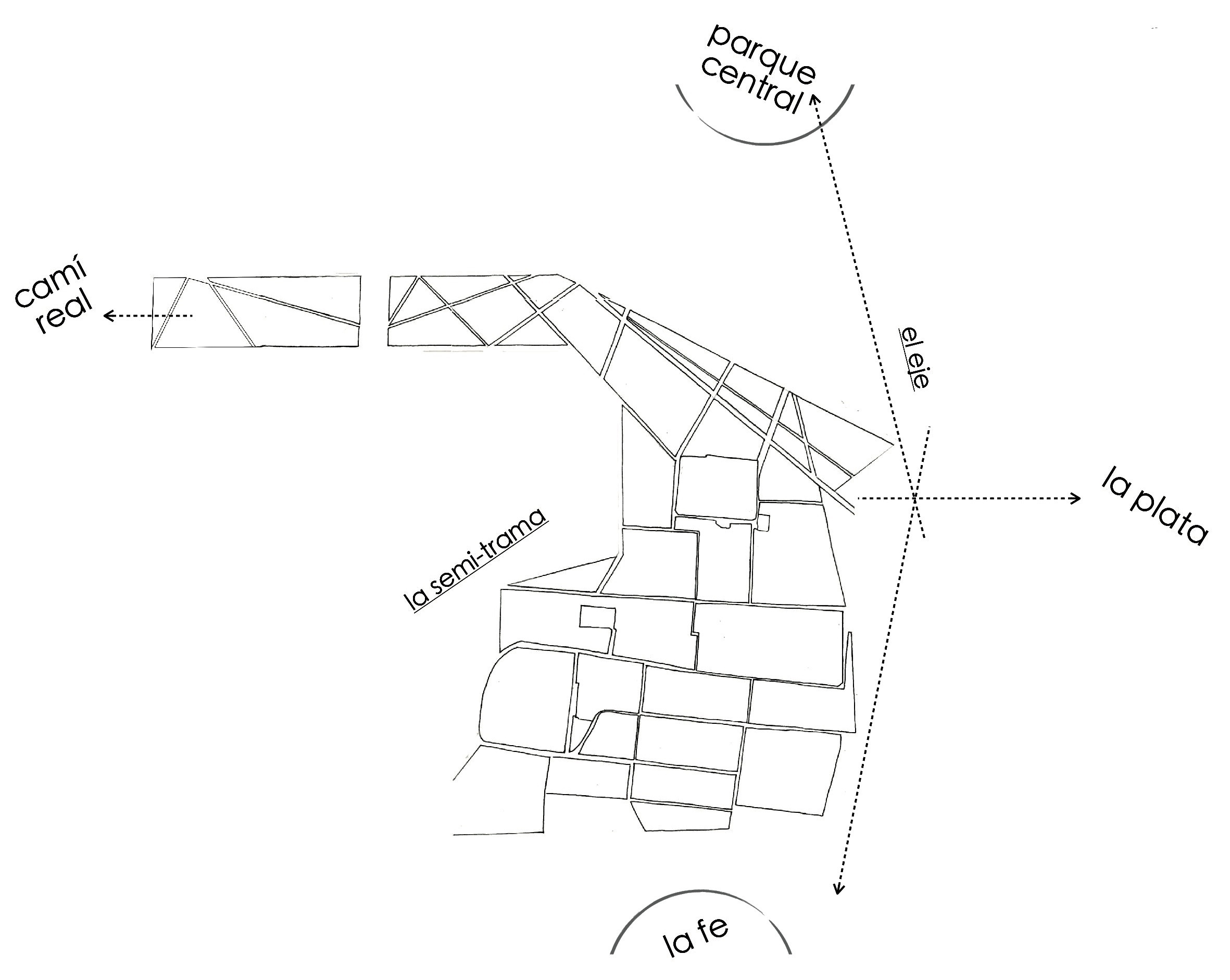 parque central

camí real

el eje

la plata

la semi-trama

la fe