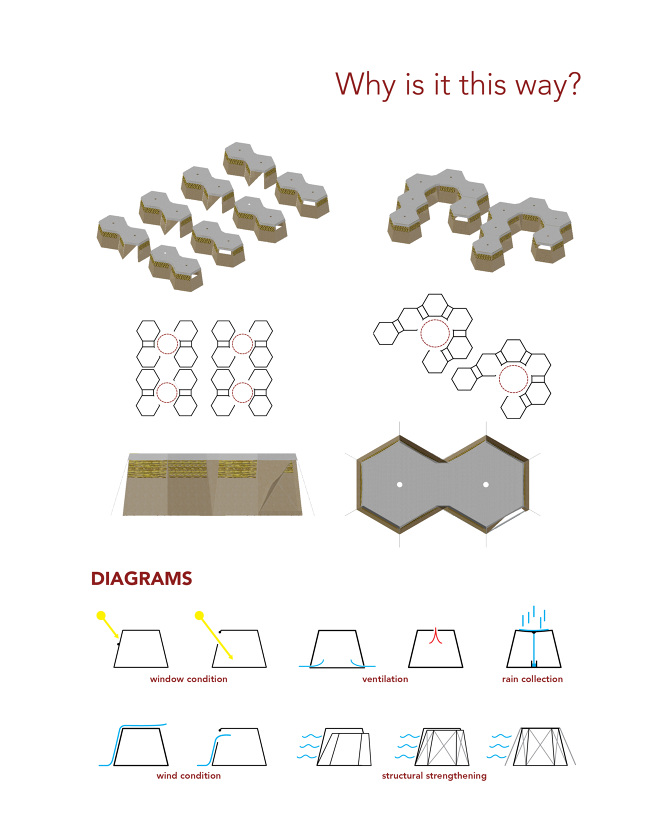 Why is it this way?

DIAGRAMS

window condition

ventilation

rain collection

wind condition

structural strengthening