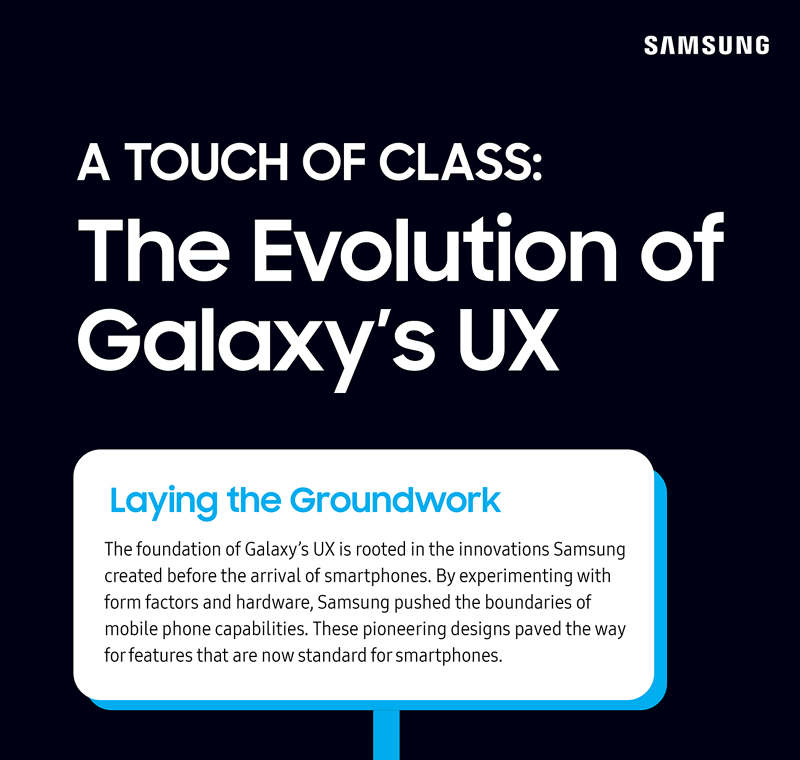 SAMSUNG

A TOUCH OF CLASS:
The Evolution of Galaxy's UX

Laying the Groundwork

The foundation of Galaxy's UX is rooted in the innovations Samsung created before the arrival of smartphones. By experimenting with form factors and hardware, Samsung pushed the boundaries of mobile phone capabilities. These pioneering designs paved the way for features that are now standard for smartphones.