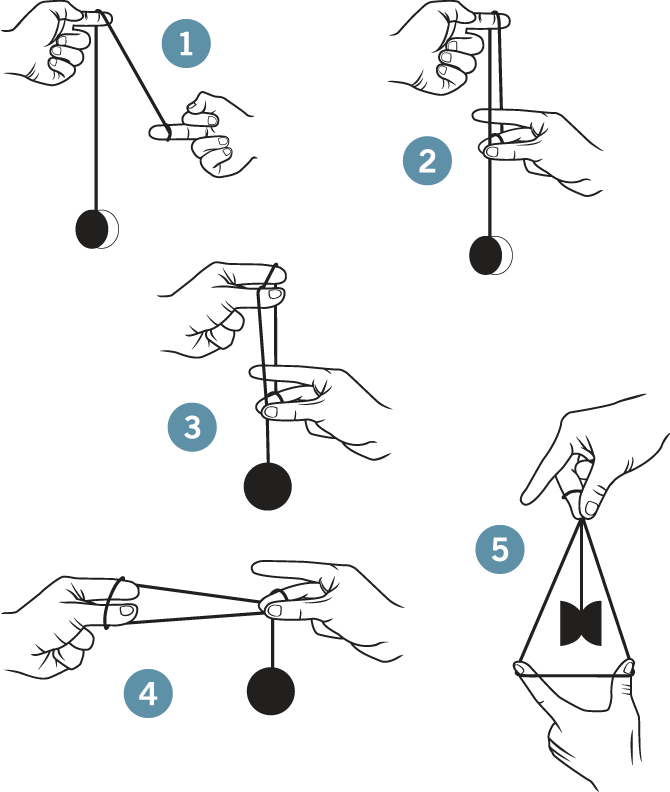 1

2

3

4

5