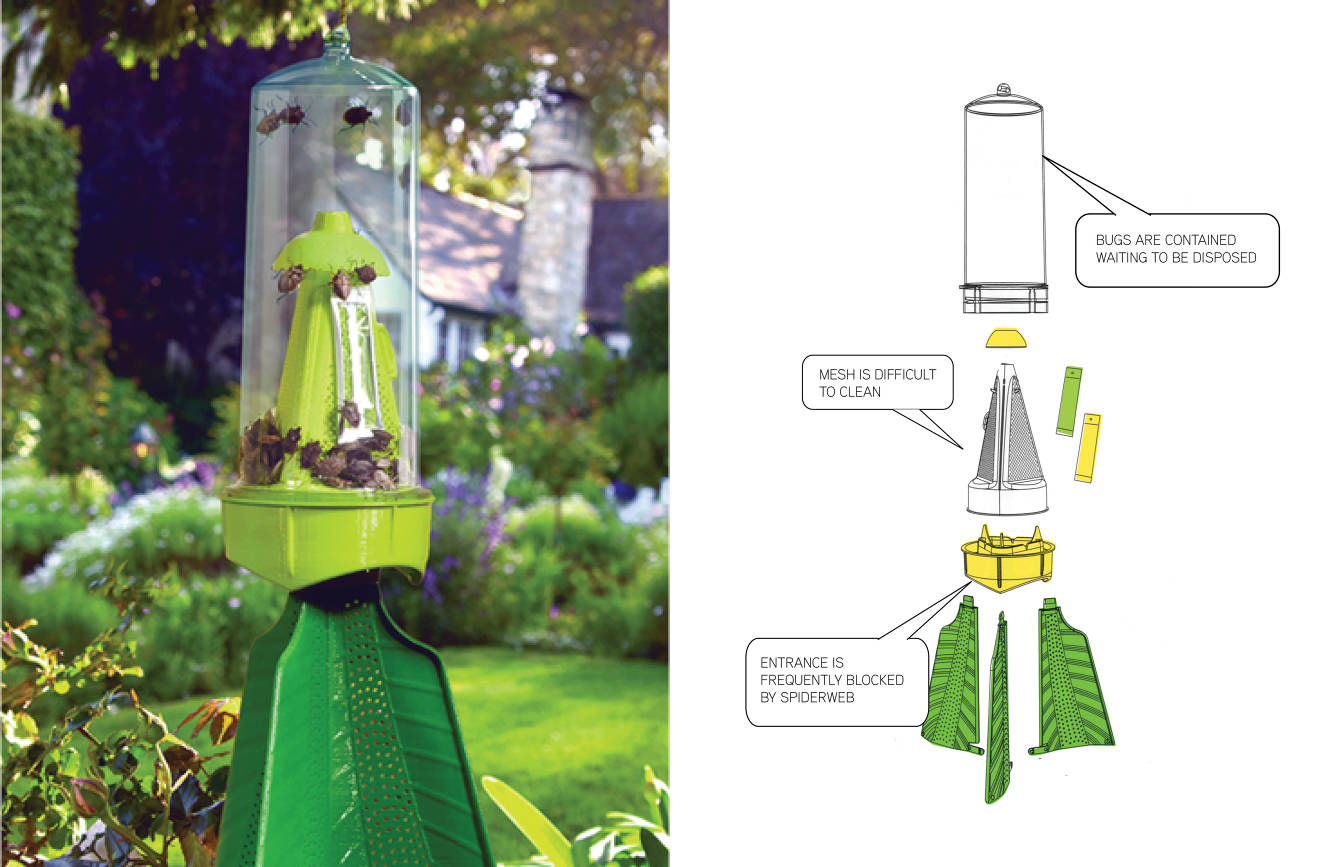 BUGS ARE CONTAINED WAITING TO BE DISPOSED

MESH IS DIFFICULT TO CLEAN

ENTRANCE IS FREQUENTLY BLOCKED BY SPIDERWEB