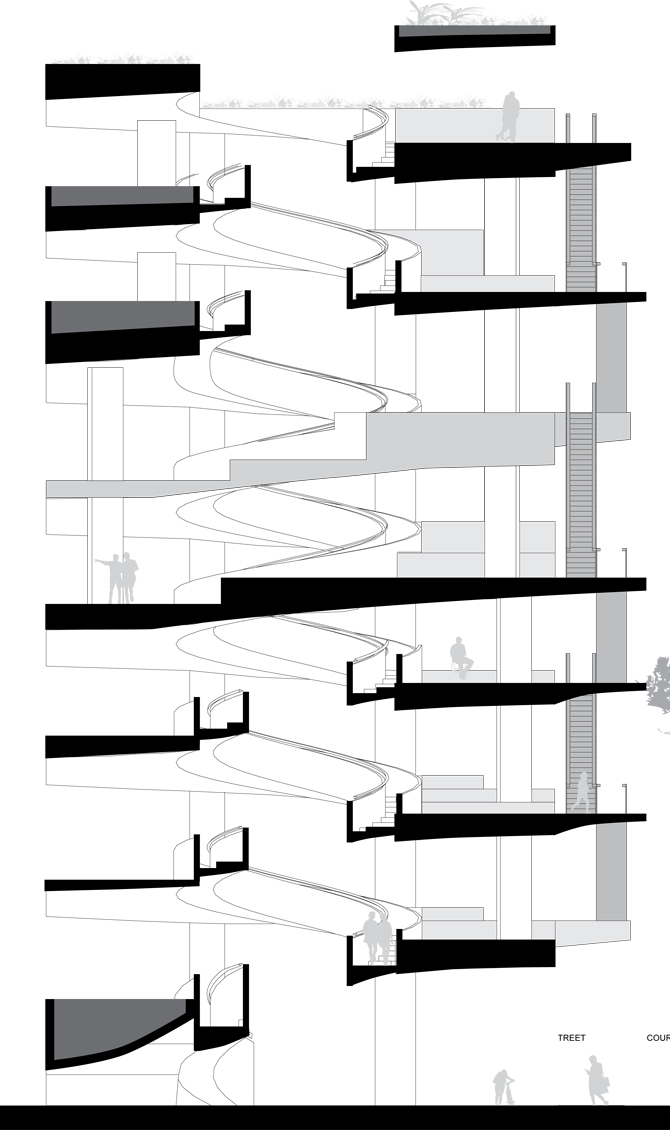 TREET

COUR