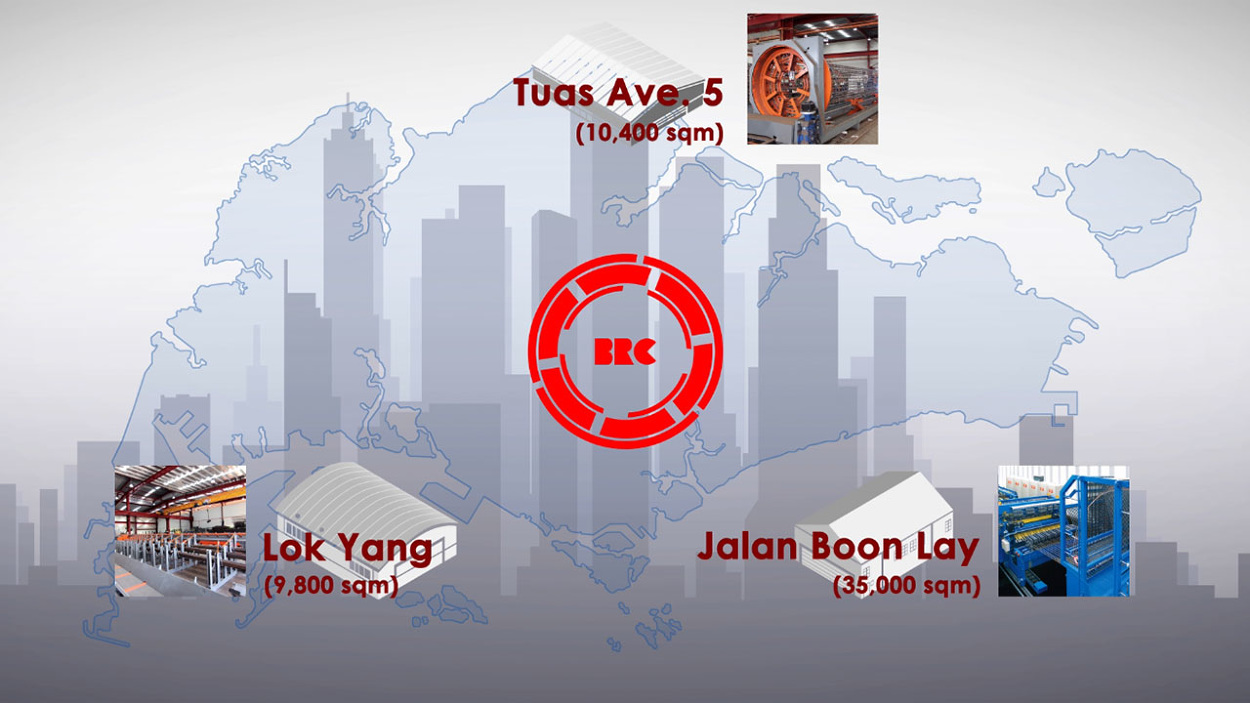 Tuas Ave. 5
(10,400 sqm)

BRC

Lok Yang
(9,800 sqm)

Jalan Boon Lay
(35,000 sqm)