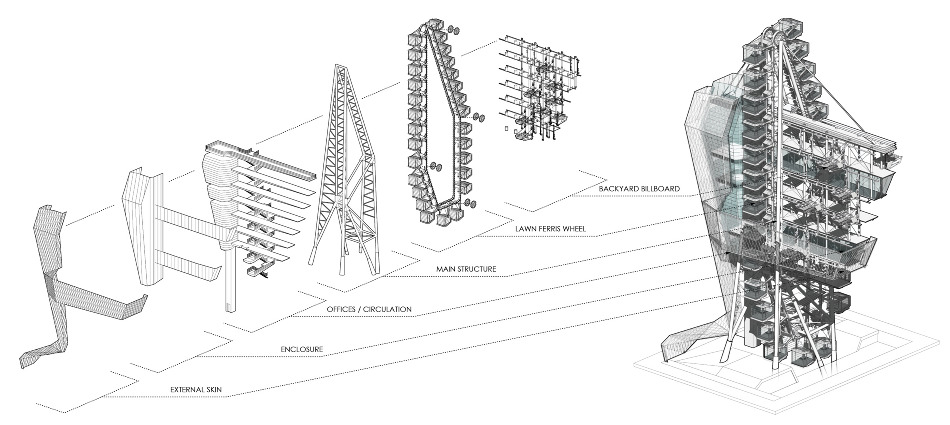 BACKYARD BILLBOARD

LAWN FERRIS WHEEL

MAIN STRUCTURE

OFFICES / CIRCULATION

ENCLOSURE

EXTERNAL SKIN