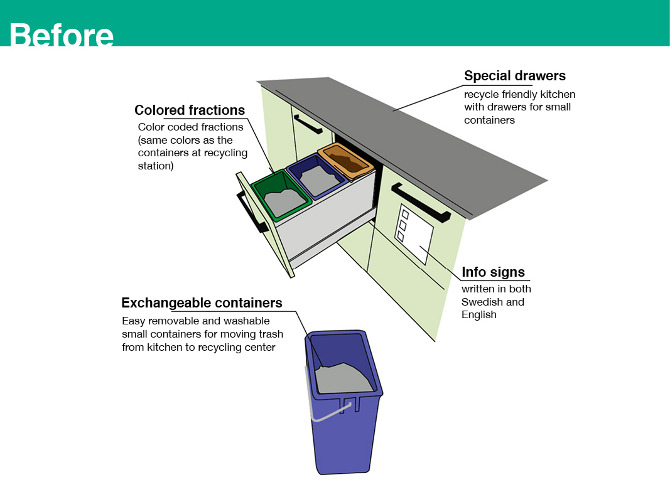 Before

Special drawers
recycle friendly kitchen with drawers for small containers

Colored fractions
Color coded fractions (same colors as the containers at recycling station)

Info signs
written in both Swedish and English

Exchangeable containers
Easy removable and washable small containers for moving trash from kitchen to recycling center