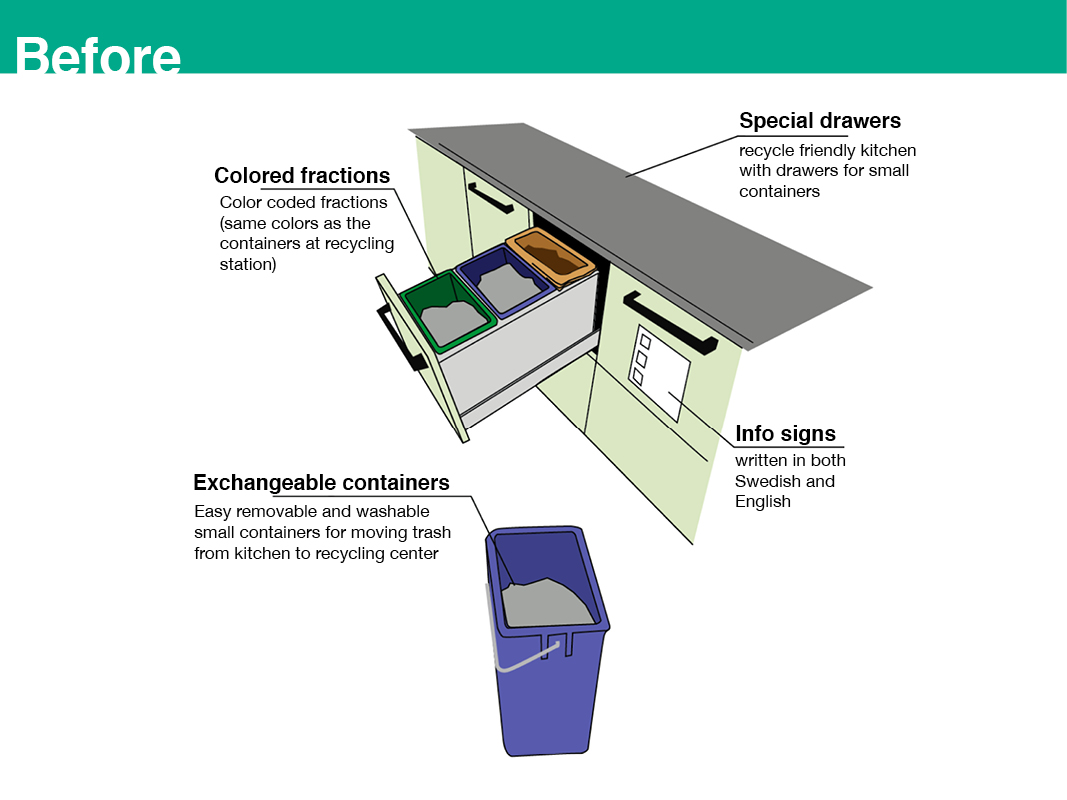 Before

Special drawers
recycle friendly kitchen with drawers for small containers

Colored fractions
Color coded fractions (same colors as the containers at recycling station)

Info signs
written in both Swedish and English

Exchangeable containers
Easy removable and washable small containers for moving trash from kitchen to recycling center