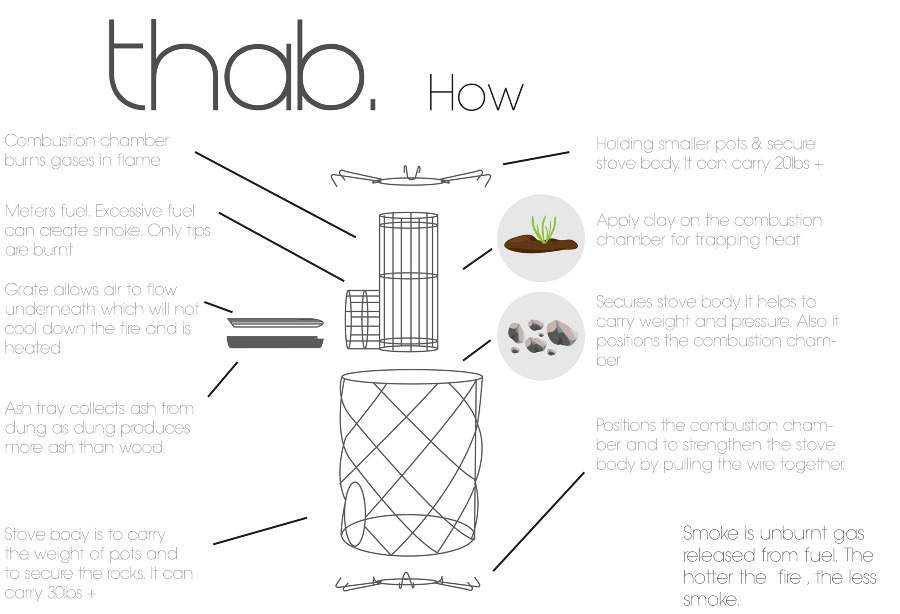 thab. How

Combustion chamber burns gases in flame

Meters fuel. Excessive fuel can create smoke. Only tips are burnt

Grate allows air to flow underneath which will not cool down the fire and is heated.

Ash tray collects ash from dung as dung produces more ash than wood.

Stove body is to carry the weight of pots and to secure the rocks. It can carry 30lbs +

Holding smaller pots & secure stove body. It can carry 20lbs +

Apply clay on the combustion chamber for trapping heat

Secures stove body. It helps to carry weight and pressure. Also it positions the combustion chamber

Positions the combustion chamber and to strengthen the stove body by pulling the wire together.

Smoke is unburnt gas released from fuel. The hotter the fire , the less smoke.