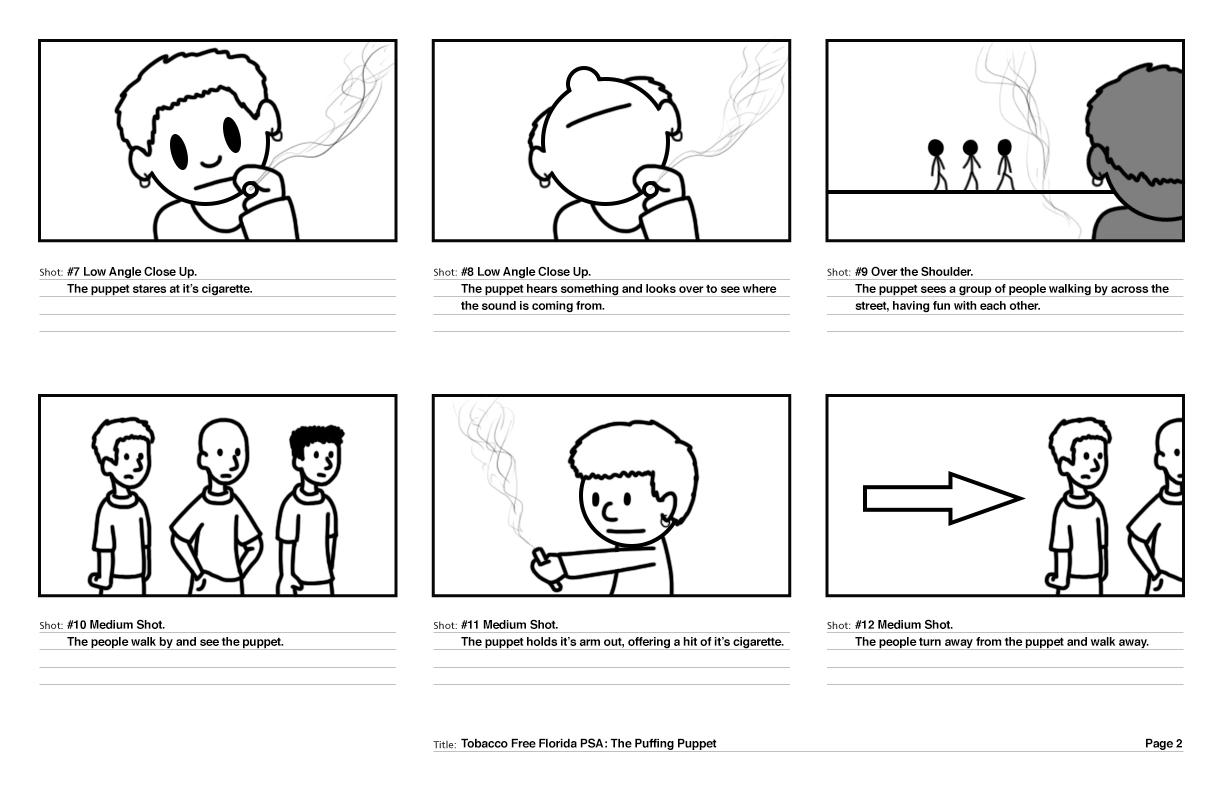 Shot: #7 Low Angle Close Up.
The puppet stares at it's cigarette.

Shot: #8 Low Angle Close Up.
The puppet hears something and looks over to see where the sound is coming from.

Shot: #9 Over the Shoulder.
The puppet sees a group of people walking by across the street, having fun with each other.

Shot: #10 Medium Shot.
The people walk by and see the puppet.

Shot: #11 Medium Shot.
The puppet holds it's arm out, offering a hit of it's cigarette.

Shot: #12 Medium Shot.
The people turn away from the puppet and walk away.

Title: Tobacco Free Florida PSA: The Puffing Puppet

Page 2