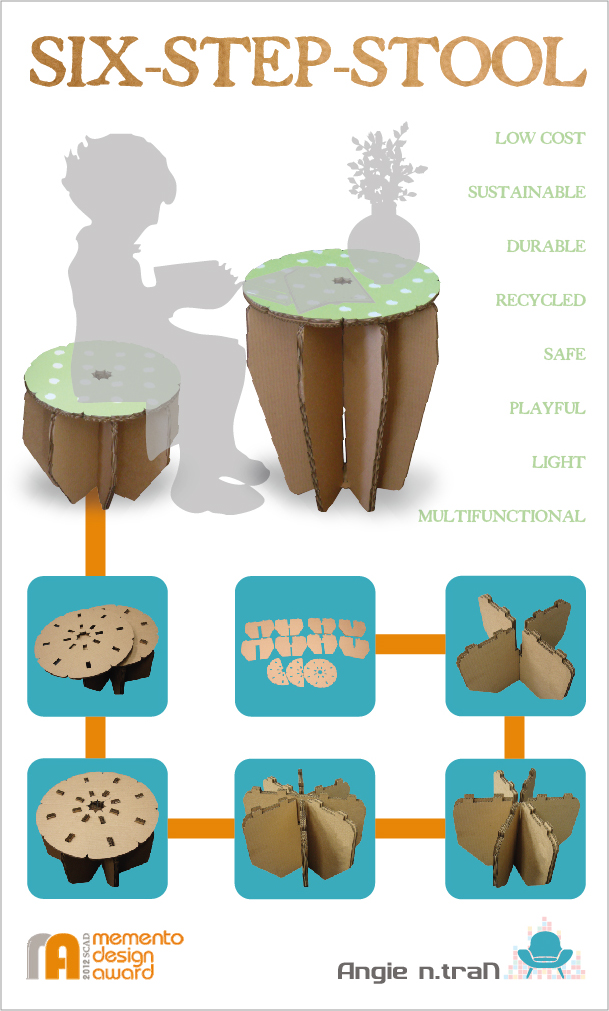 SIX-STEP-STOOL

LOW COST

SUSTAINABLE

DURABLE

RECYCLED

SAFE

PLAYFUL

LIGHT

MULTIFUNCTIONAL

2012 SCAD memento design award

Angie n.traN