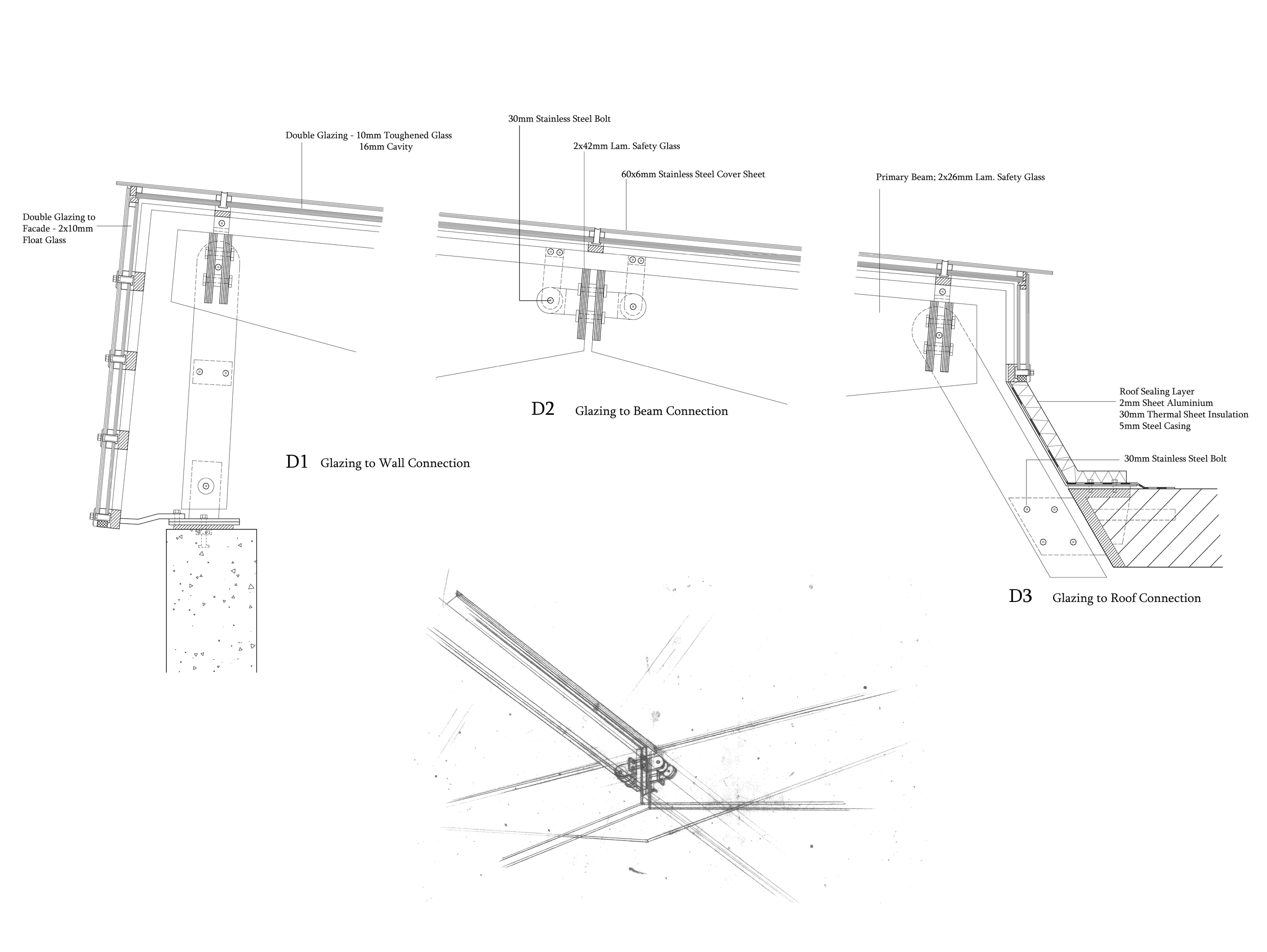 Double Glazing - 10mm Toughened Glass
16mm Cavity

Double Glazing to
Facade - 2x10mm
Float Glass

D1 Glazing to Wall Connection

30mm Stainless Steel Bolt

2x42mm Lam. Safety Glass

60x6mm Stainless Steel Cover Sheet

D2 Glazing to Beam Connection

Primary Beam; 2x26mm Lam. Safety Glass

Roof Sealing Layer
2mm Sheet Aluminium
30mm Thermal Sheet Insulation
5mm Steel Casing

30mm Stainless Steel Bolt

D3 Glazing to Roof Connection